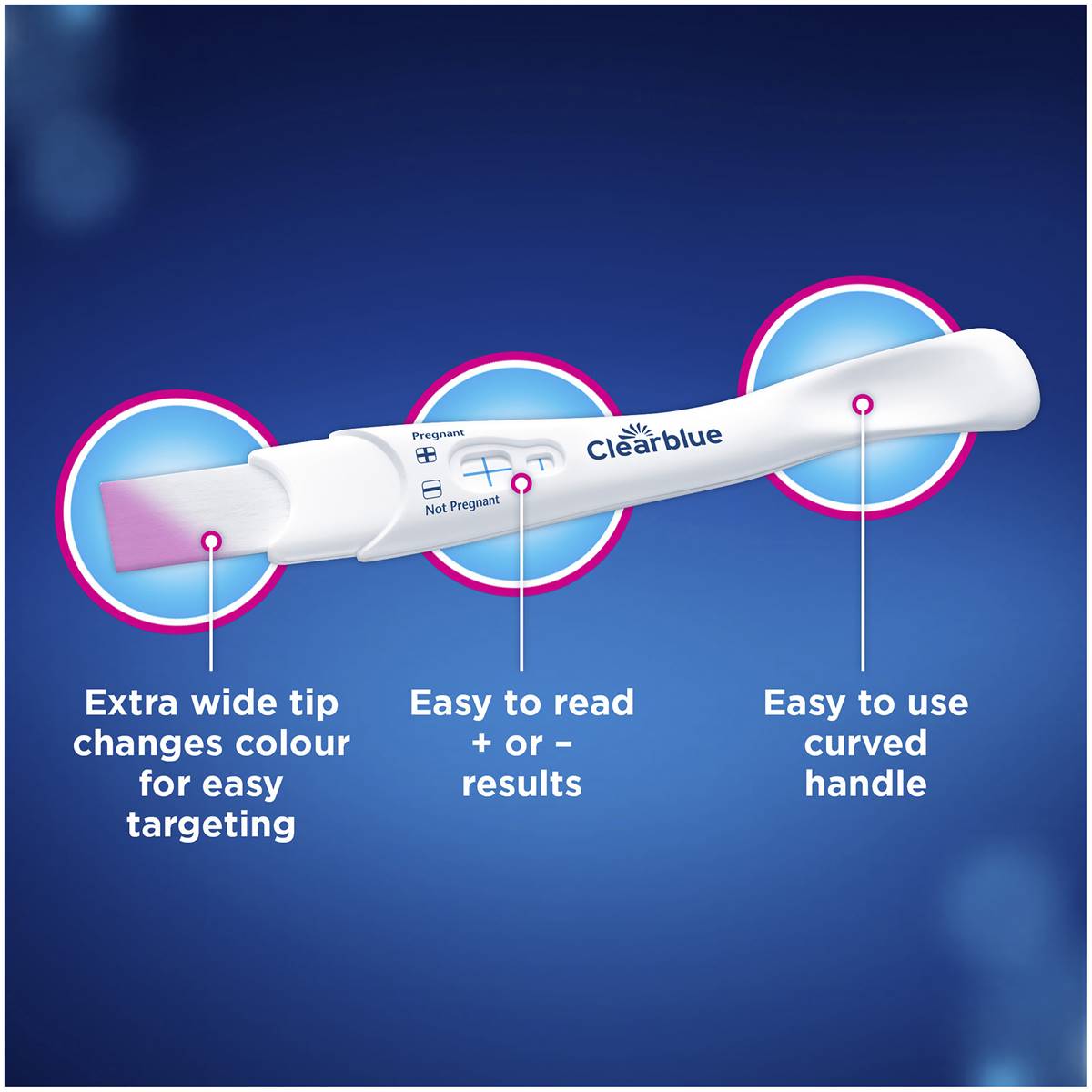 Pregnant

Not Pregnant

Clearblue

Extra wide tip changes colour for easy targeting

Easy to read + or – results

Easy to use curved handle