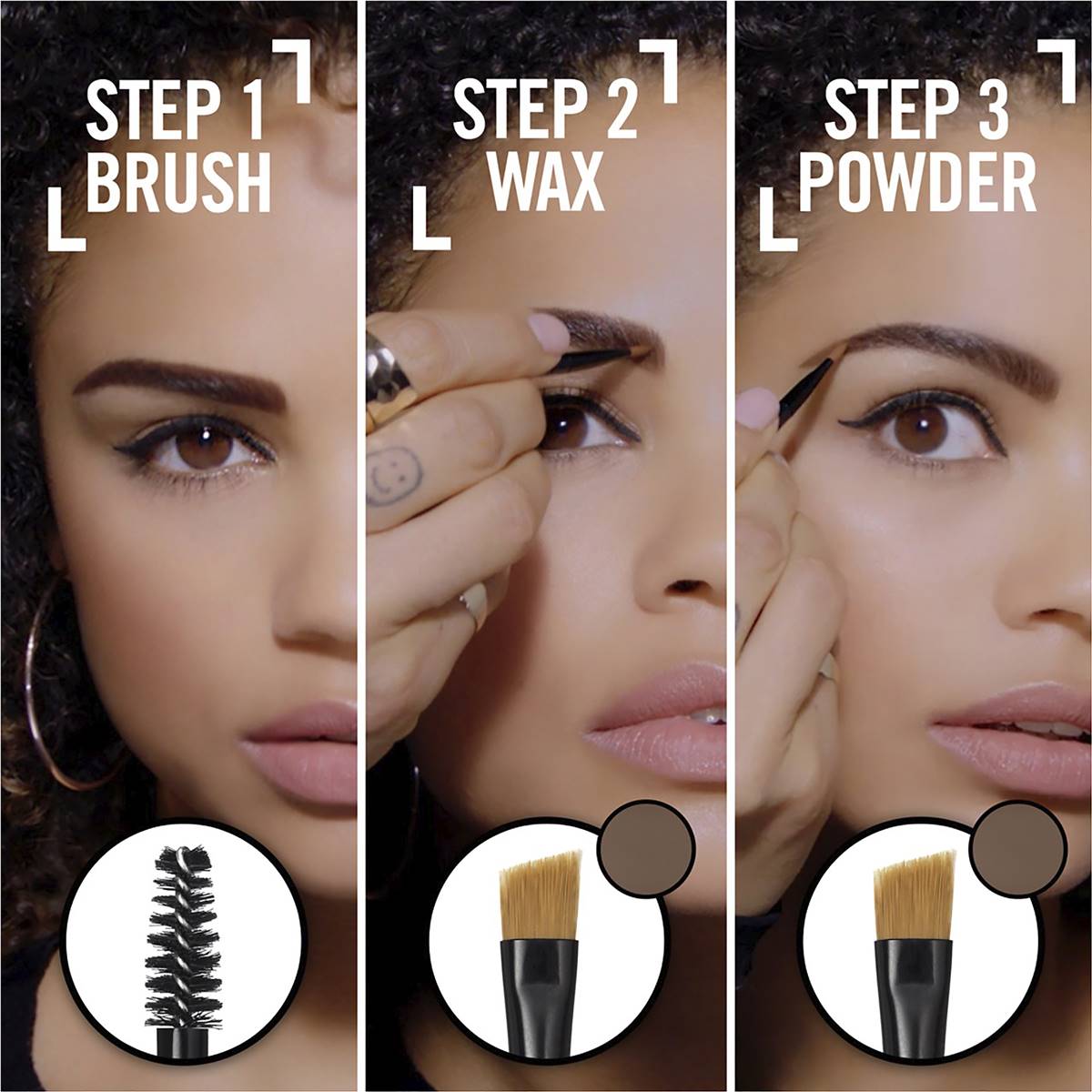 STEP 1
BRUSH

STEP 2
WAX

STEP 3
POWDER