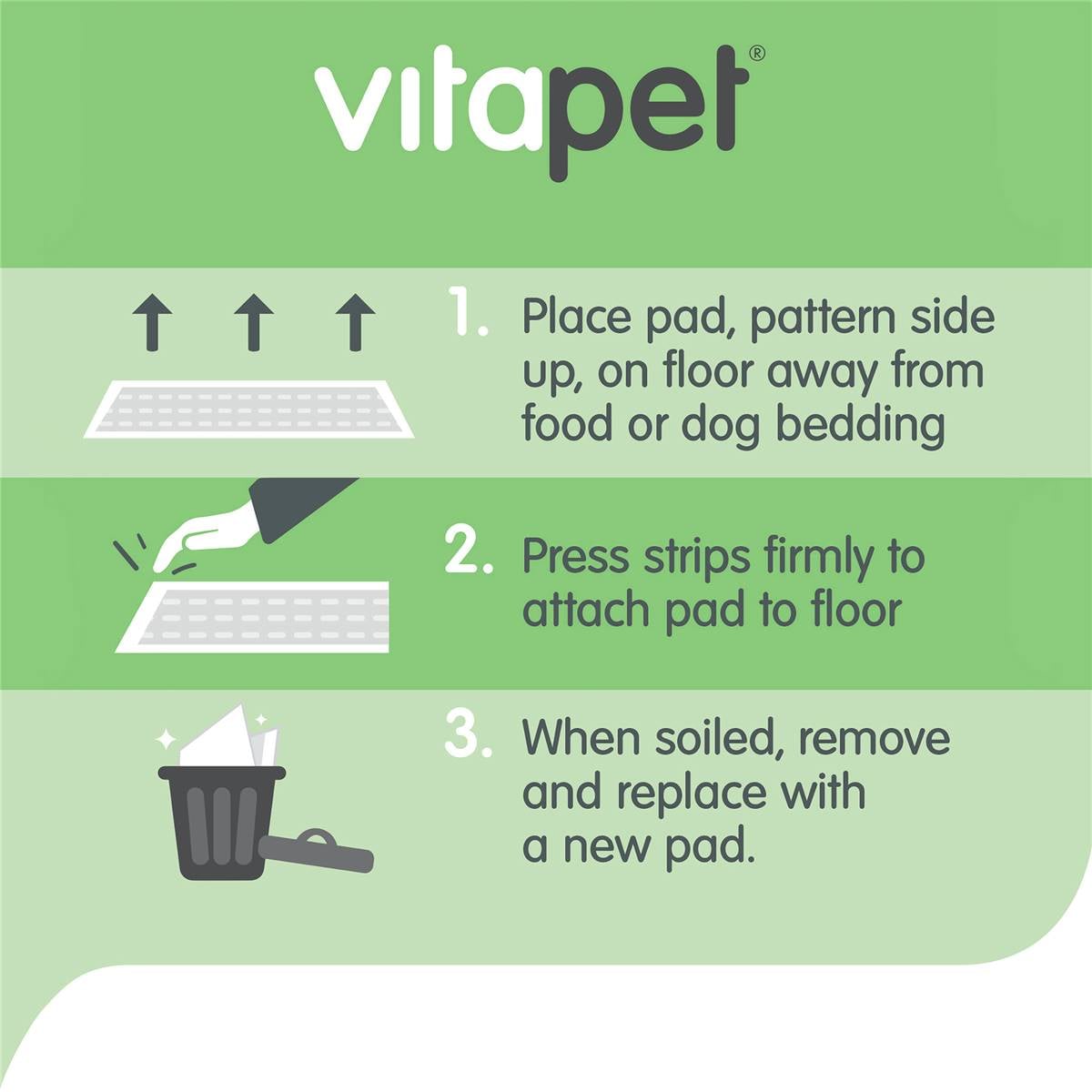 vitapet®

1. Place pad, pattern side up, on floor away from food or dog bedding

2. Press strips firmly to attach pad to floor

3. When soiled, remove and replace with a new pad.