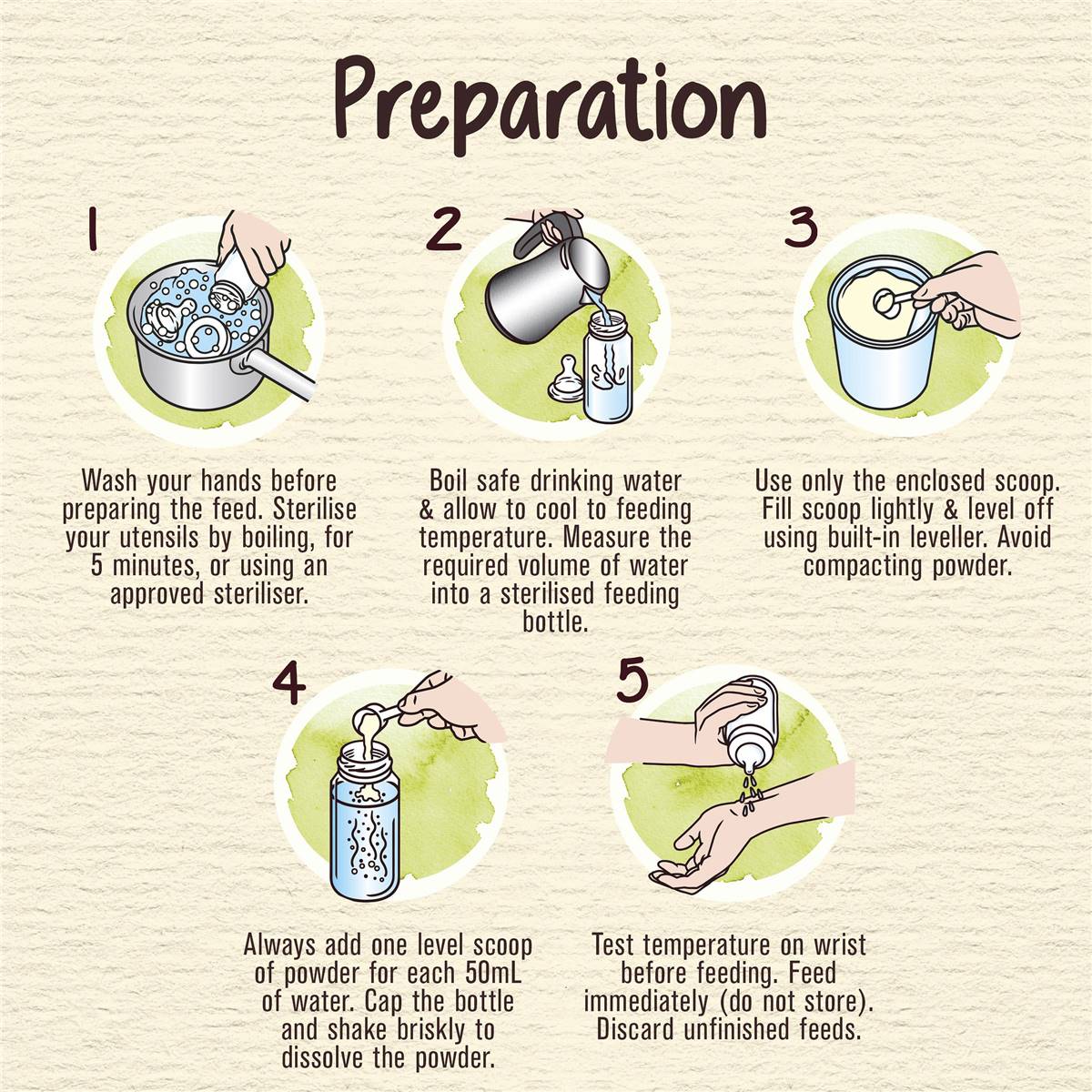 Preparation

1

Wash your hands before preparing the feed. Sterilise your utensils by boiling, for 5 minutes, or using an approved steriliser.

2

Boil safe drinking water & allow to cool to feeding temperature. Measure the required volume of water into a sterilised feeding bottle.

3

Use only the enclosed scoop. Fill scoop lightly & level off using built-in leveller. Avoid compacting powder.

4

Always add one level scoop of powder for each 50mL of water. Cap the bottle and shake briskly to dissolve the powder.

5

Test temperature on wrist before feeding. Feed immediately (do not store). Discard unfinished feeds.