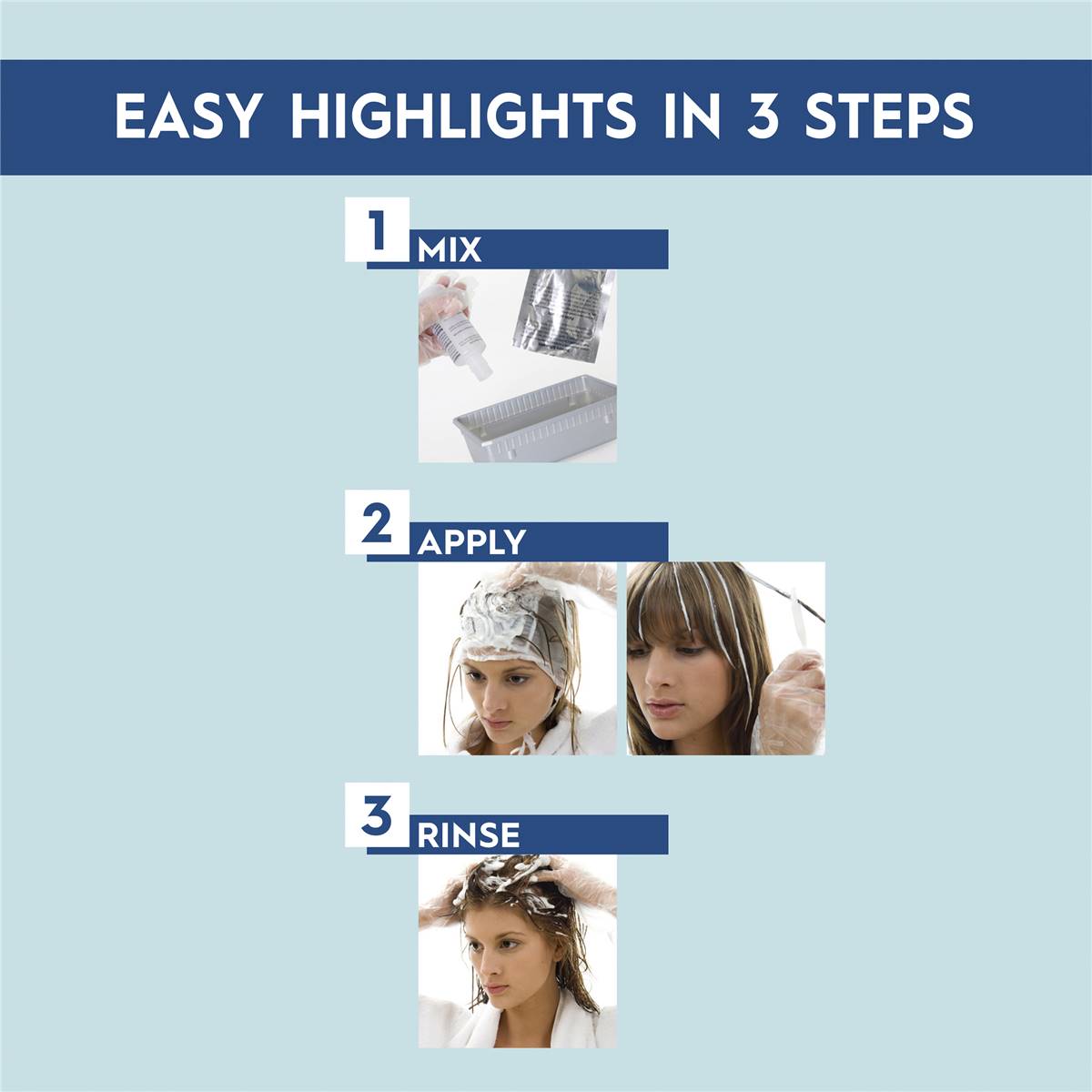 EASY HIGHLIGHTS IN 3 STEPS

1 MIX

2 APPLY

3 RINSE