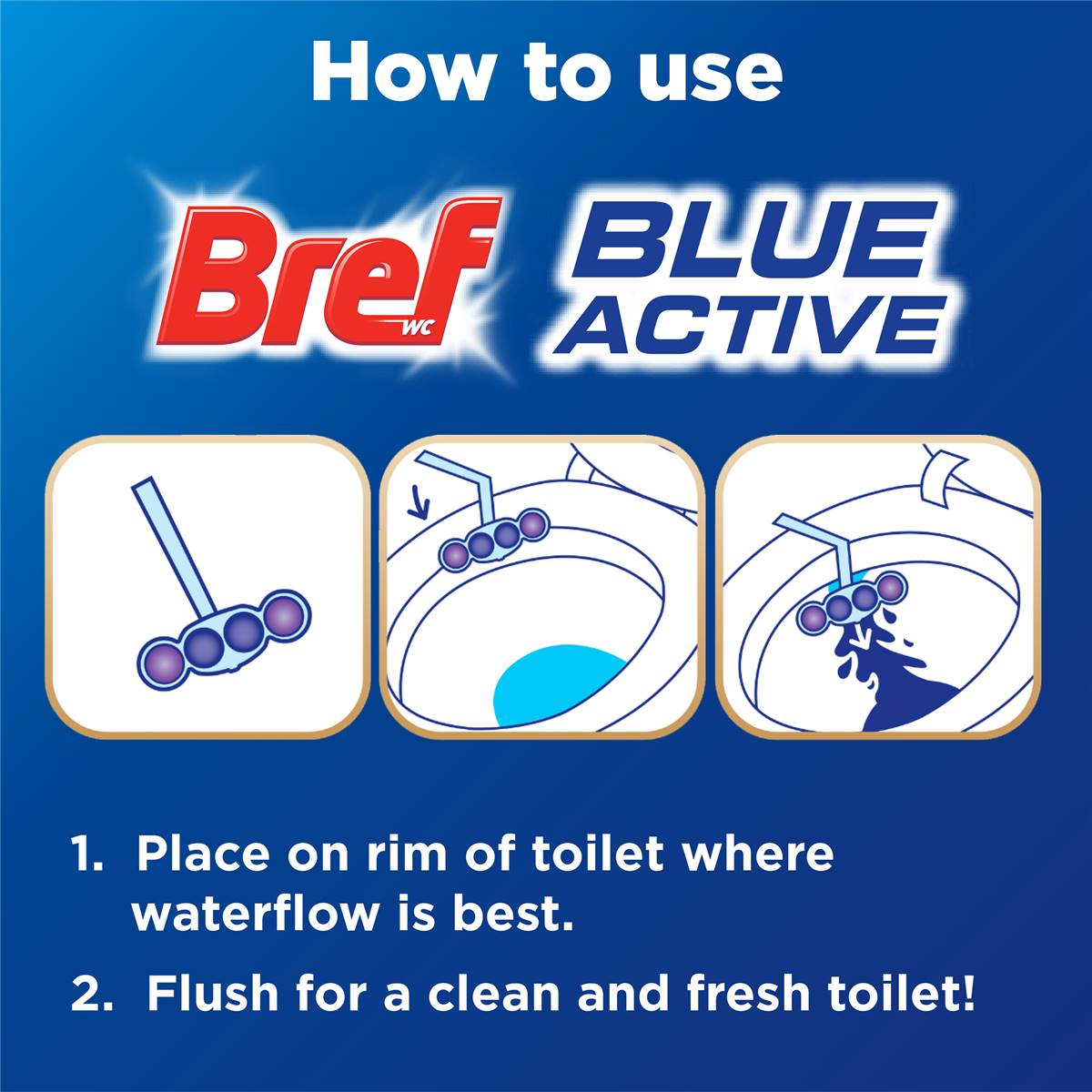 How to use

Bref WC BLUE ACTIVE

1. Place on rim of toilet where waterflow is best.

2. Flush for a clean and fresh toilet!