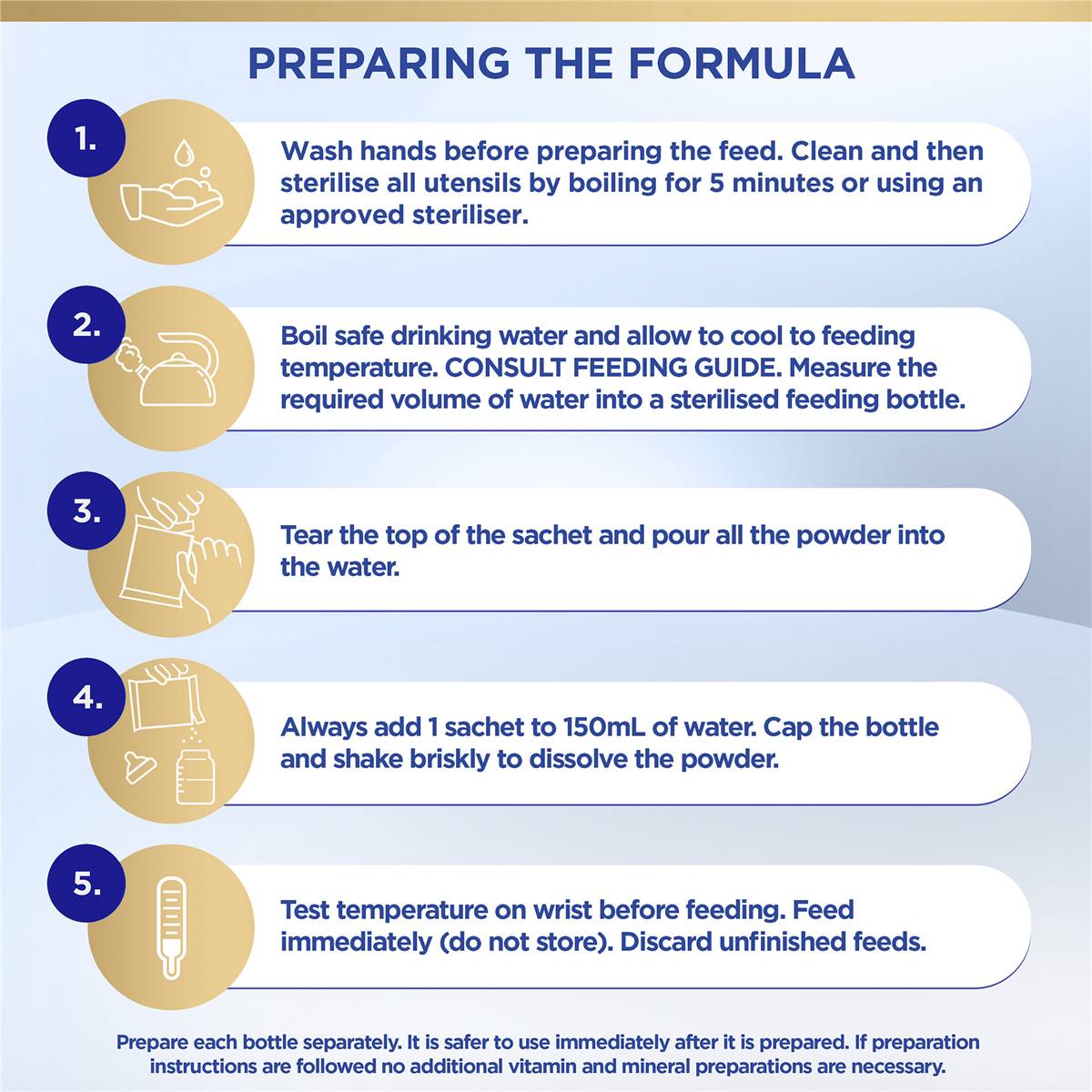 PREPARING THE FORMULA

1.

Wash hands before preparing the feed. Clean and then sterilise all utensils by boiling for 5 minutes or using an approved steriliser.

2.

Boil safe drinking water and allow to cool to feeding temperature. CONSULT FEEDING GUIDE. Measure the required volume of water into a sterilised feeding bottle.

3.

Tear the top of the sachet and pour all the powder into the water.

4.

Always add 1 sachet to 150mL of water. Cap the bottle and shake briskly to dissolve the powder.

5.

Test temperature on wrist before feeding. Feed immediately (do not store). Discard unfinished feeds.

Prepare each bottle separately. It is safer to use immediately after it is prepared. If preparation instructions are followed no additional vitamin and mineral preparations are necessary.