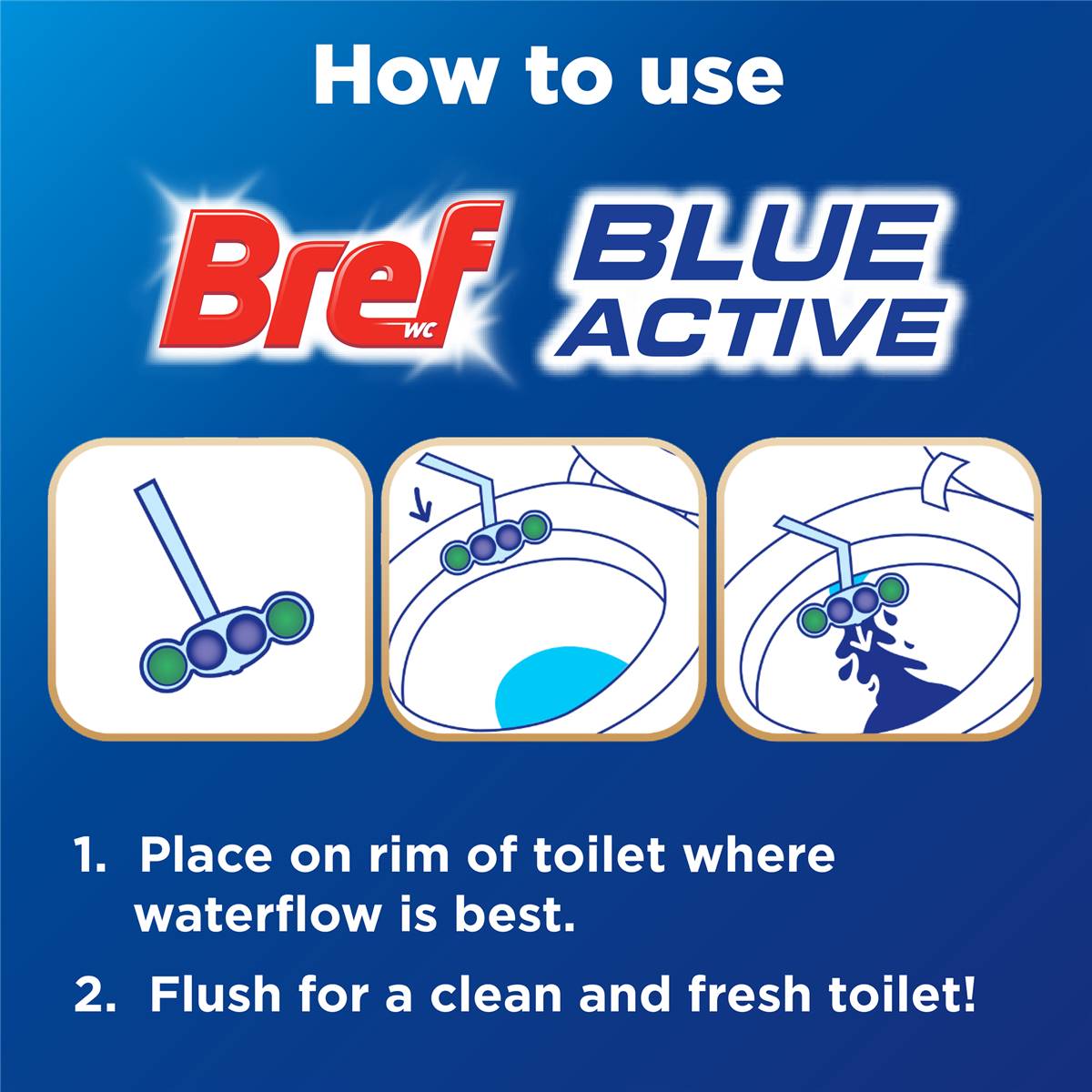 How to use

Bref WC BLUE ACTIVE

1. Place on rim of toilet where waterflow is best.

2. Flush for a clean and fresh toilet!