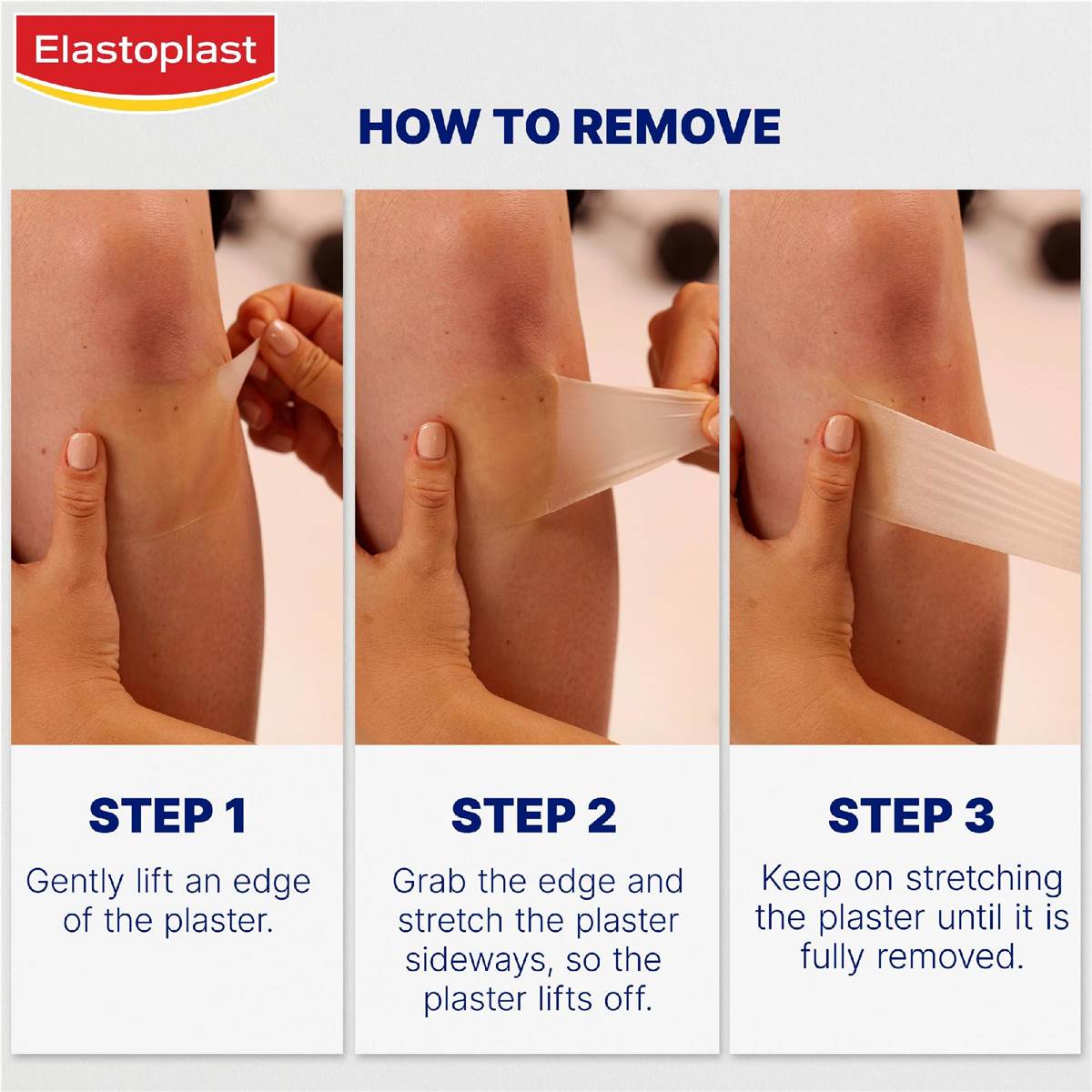 Elastoplast

HOW TO REMOVE

STEP 1
Gently lift an edge of the plaster.

STEP 2
Grab the edge and stretch the plaster sideways, so the plaster lifts off.

STEP 3
Keep on stretching the plaster until it is fully removed.