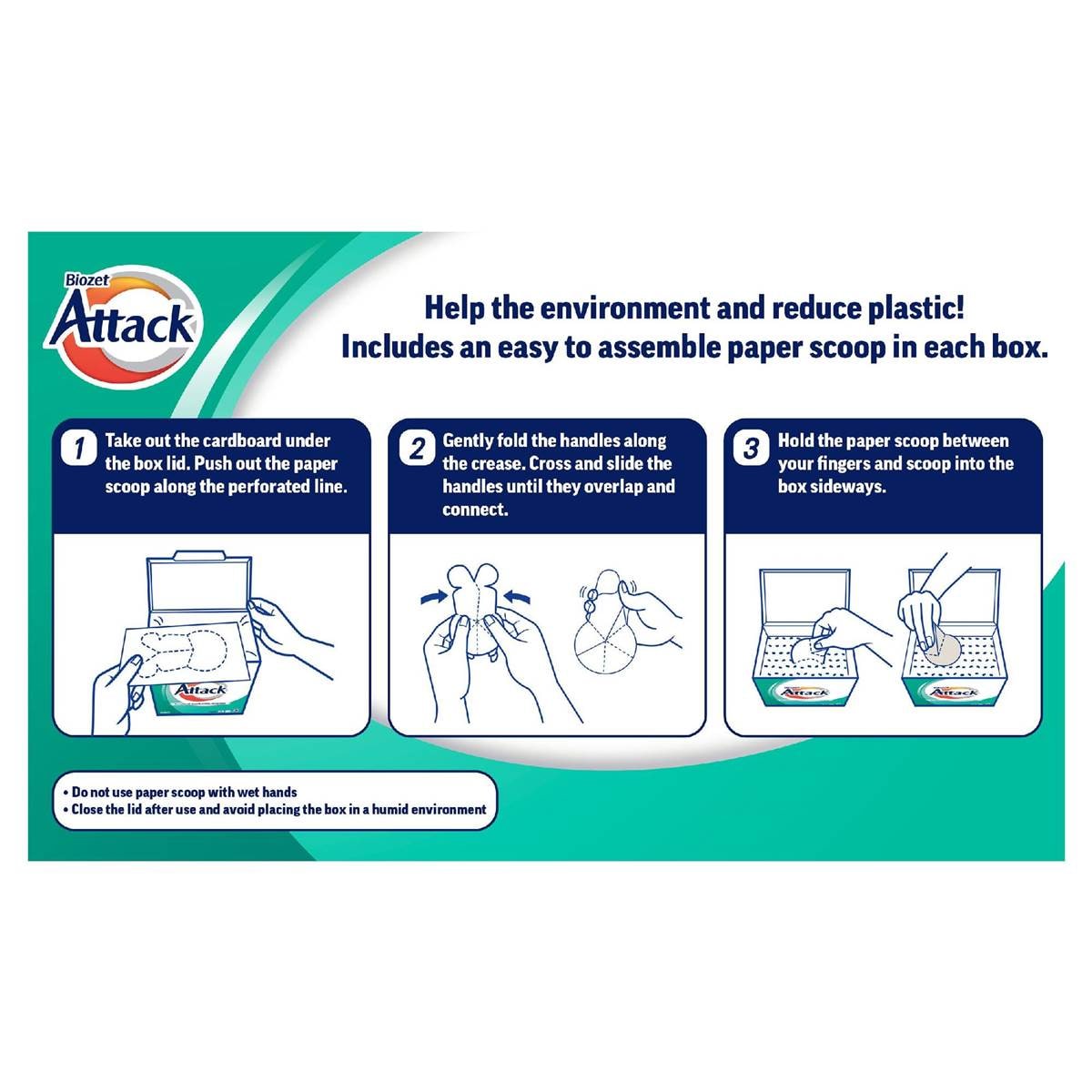 Biozet
Attack

Help the environment and reduce plastic!
Includes an easy to assemble paper scoop in each box.

1 Take out the cardboard under the box lid. Push out the paper scoop along the perforated line.

Attack

2 Gently fold the handles along the crease. Cross and slide the handles until they overlap and connect.

3 Hold the paper scoop between your fingers and scoop into the box sideways.

Attack

Attack

• Do not use paper scoop with wet hands
• Close the lid after use and avoid placing the box in a humid environment