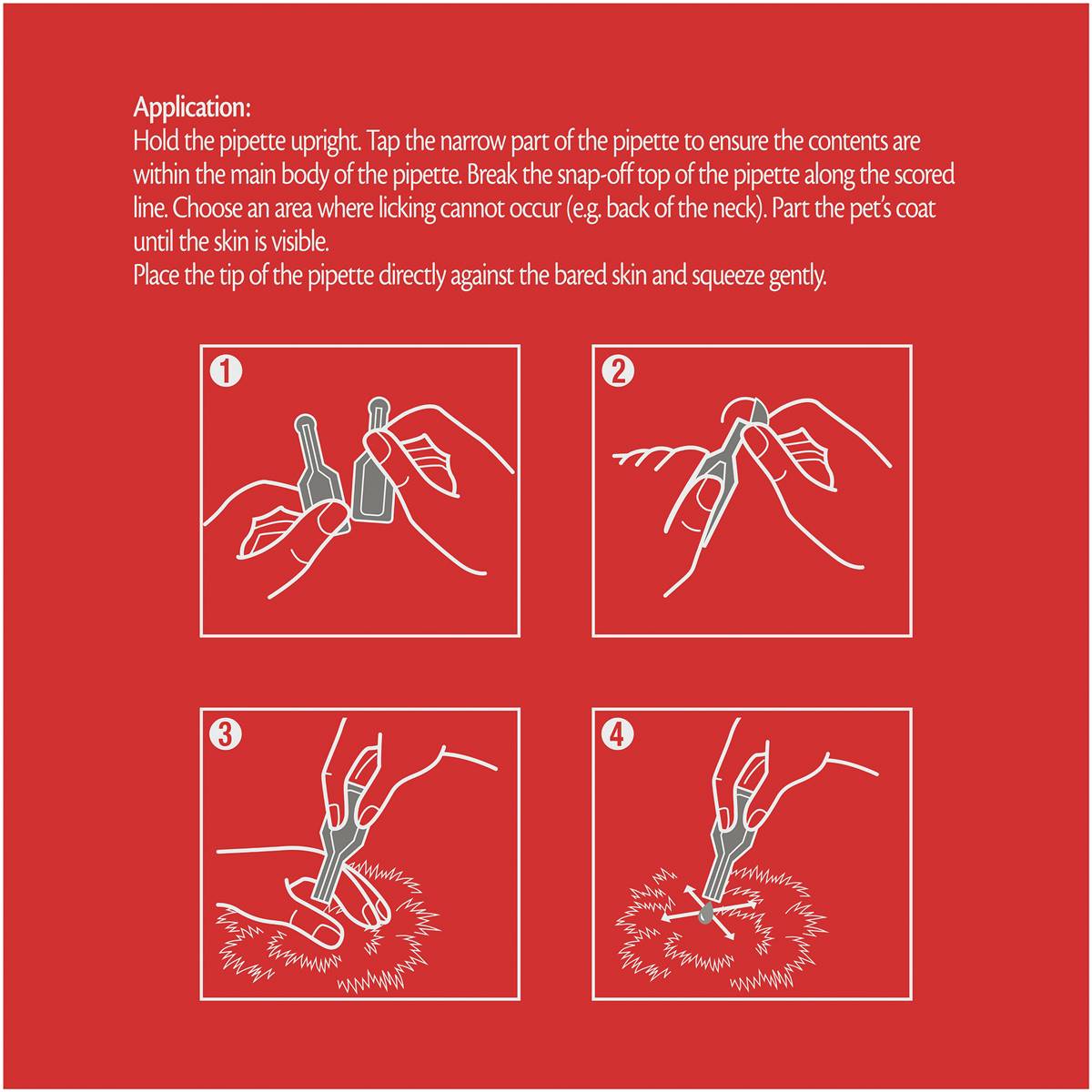 Application:
Hold the pipette upright. Tap the narrow part of the pipette to ensure the contents are within the main body of the pipette. Break the snap-off top of the pipette along the scored line. Choose an area where licking cannot occur (e.g. back of the neck). Part the pet's coat until the skin is visible.
Place the tip of the pipette directly against the bared skin and squeeze gently.

1

2

3

4