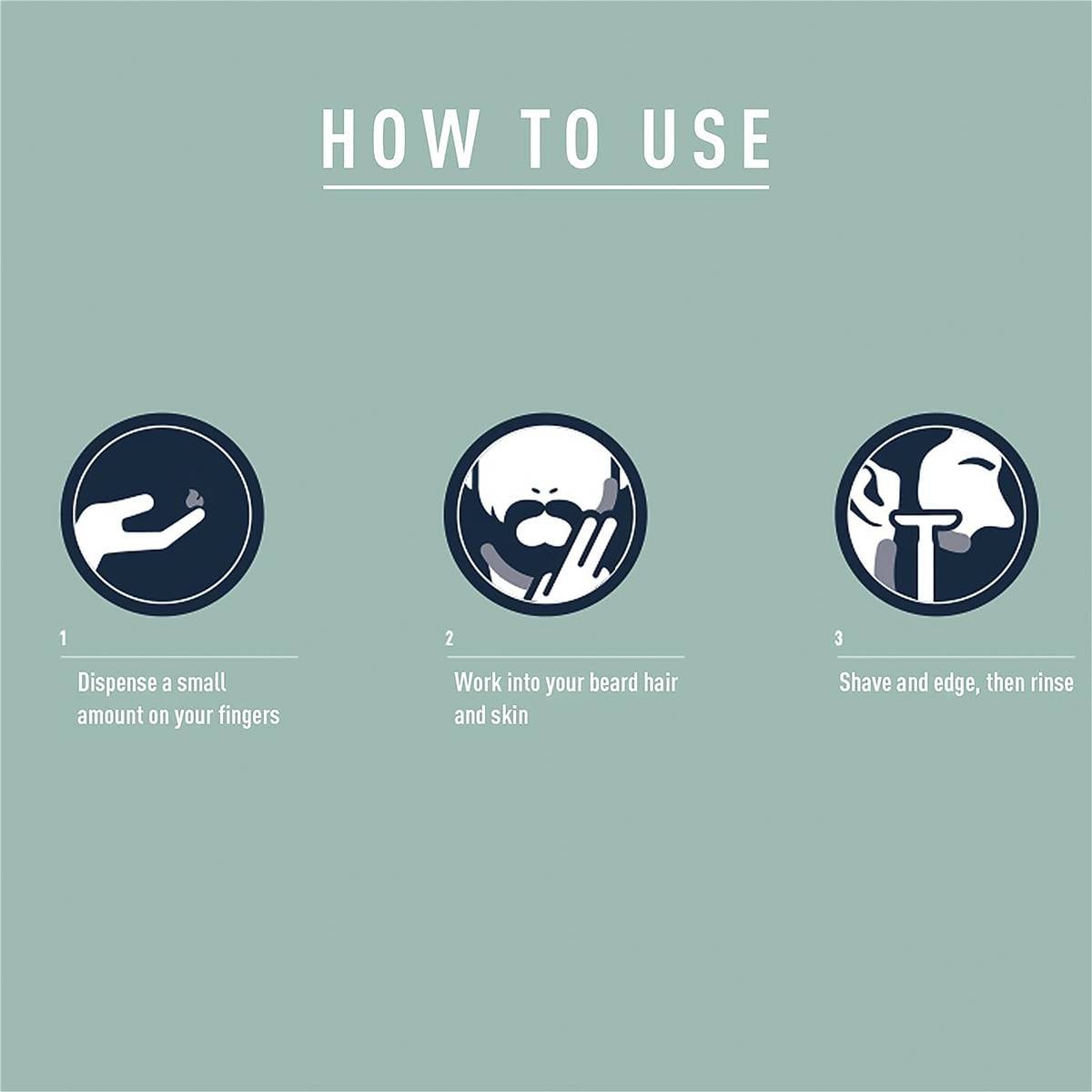 HOW TO USE

1
Dispense a small amount on your fingers

2
Work into your beard hair and skin

3
Shave and edge, then rinse