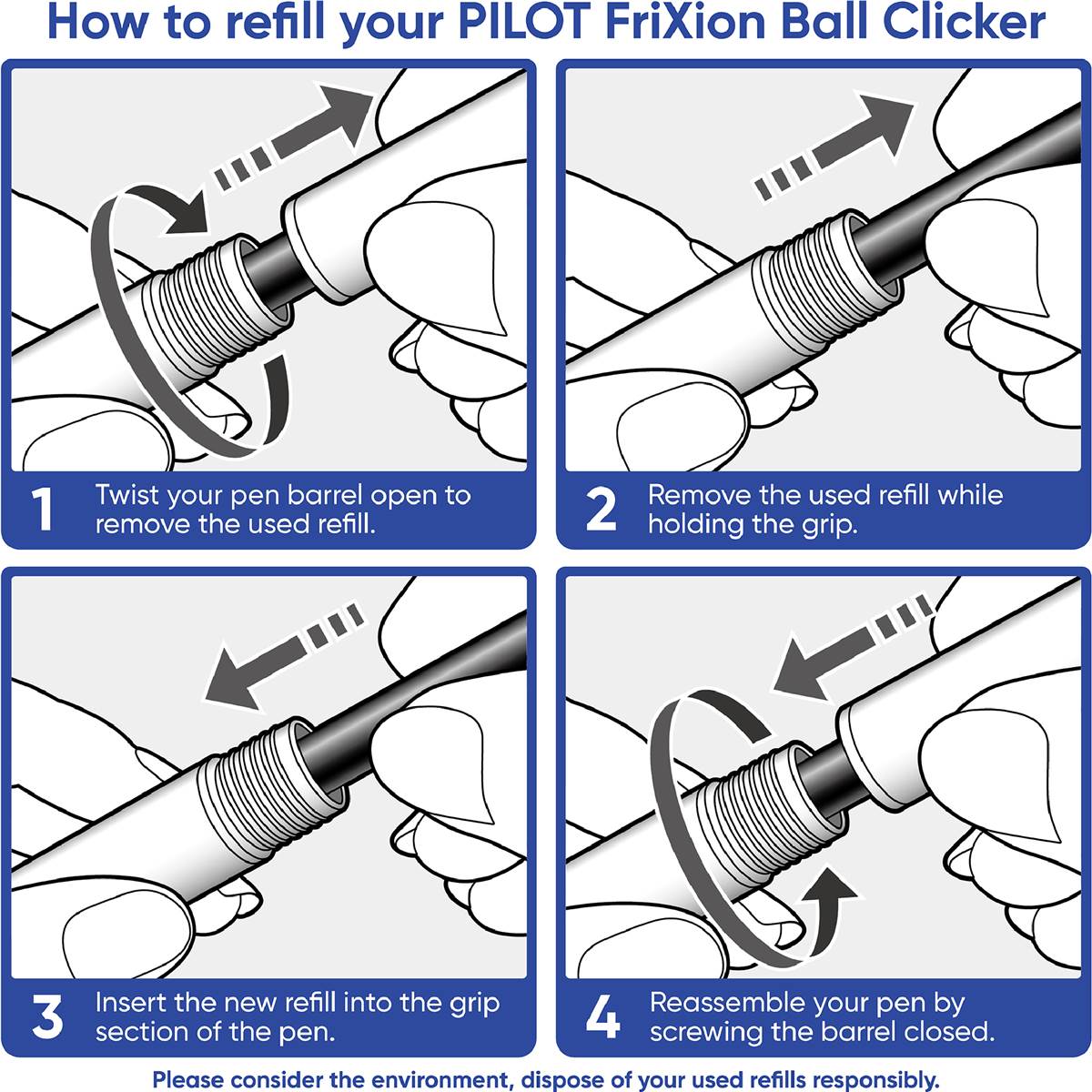 How to refill your PILOT FriXion Ball Clicker

1 Twist your pen barrel open to remove the used refill.

2 Remove the used refill while holding the grip.

3 Insert the new refill into the grip section of the pen.

4 Reassemble your pen by screwing the barrel closed.

Please consider the environment, dispose of your used refills responsibly.