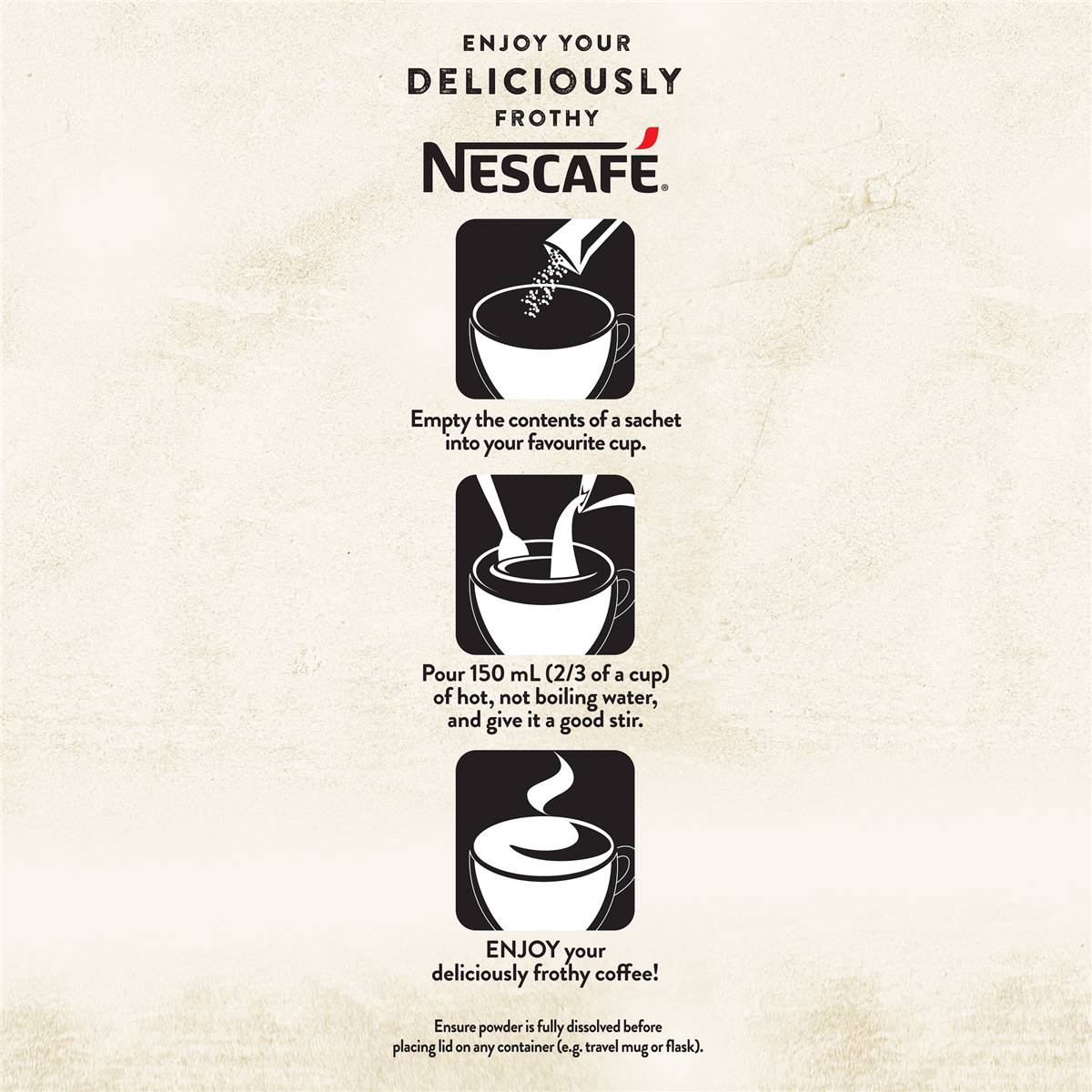 ENJOY YOUR
DELICIOUSLY
FROTHY
NESCAFÉ®

Empty the contents of a sachet into your favourite cup.

Pour 150 mL (2/3 of a cup) of hot, not boiling water, and give it a good stir.

ENJOY your deliciously frothy coffee!

Ensure powder is fully dissolved before placing lid on any container (e.g. travel mug or flask).