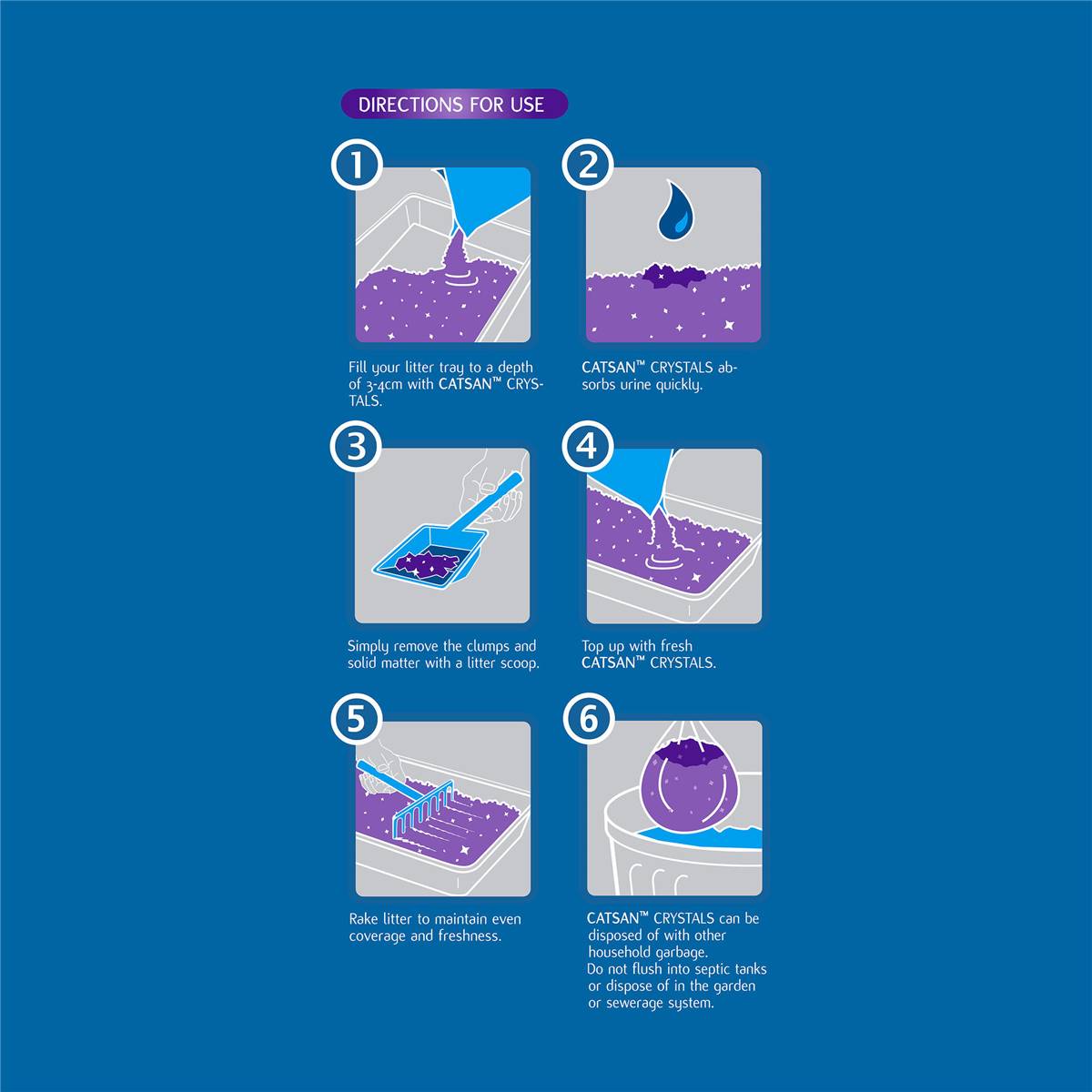 DIRECTIONS FOR USE

1

Fill your litter tray to a depth of 3-4cm with CATSAN™ CRYSTALS.

2

CATSAN™ CRYSTALS absorbs urine quickly.

3

Simply remove the clumps and solid matter with a litter scoop.

4

Top up with fresh CATSAN™ CRYSTALS.

5

Rake litter to maintain even coverage and freshness.

6

CATSAN™ CRYSTALS can be disposed of with other household garbage.
Do not flush into septic tanks or dispose of in the garden or sewerage system.