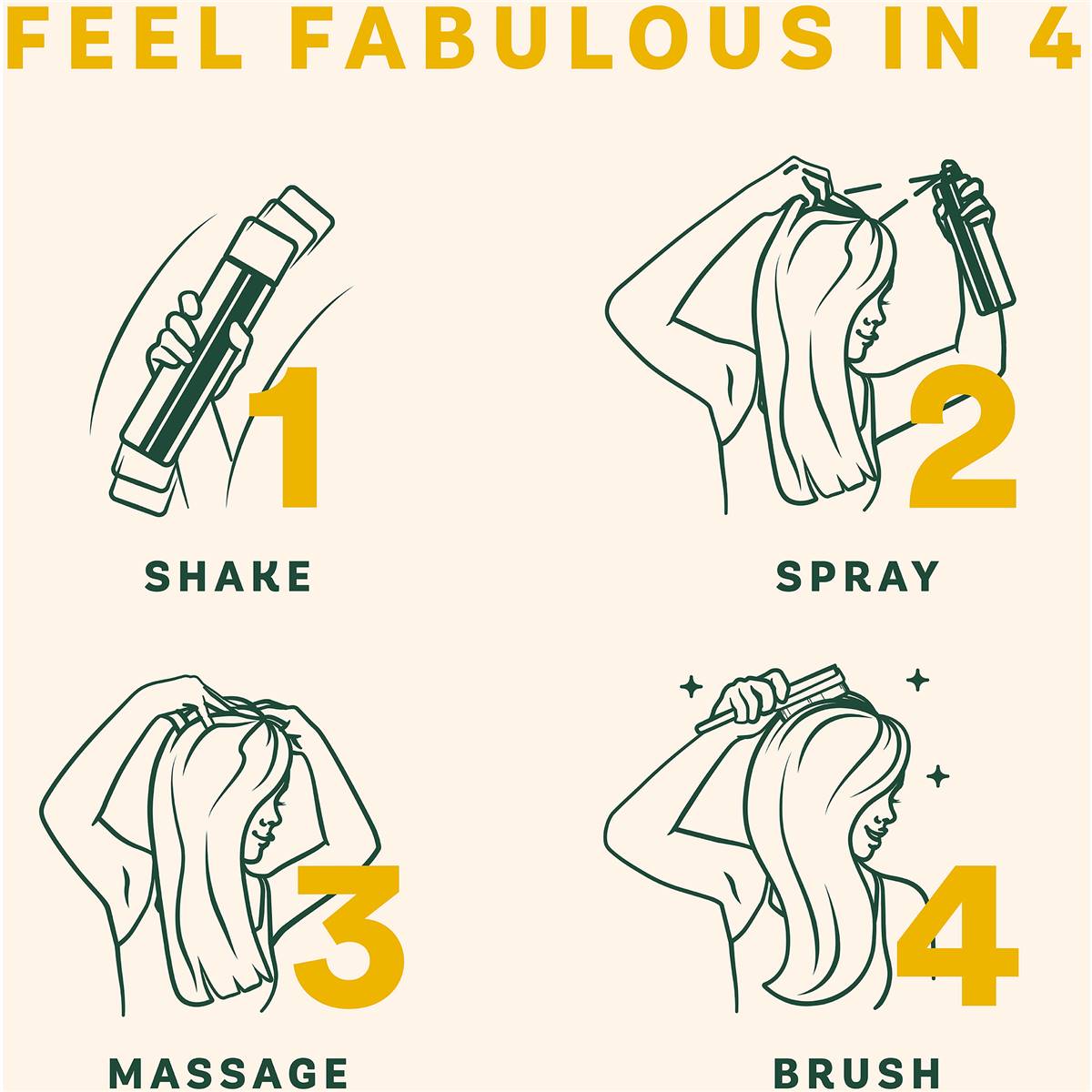 FEEL FABULOUS IN 4

1
SHAKE

2
SPRAY

3
MASSAGE

4
BRUSH