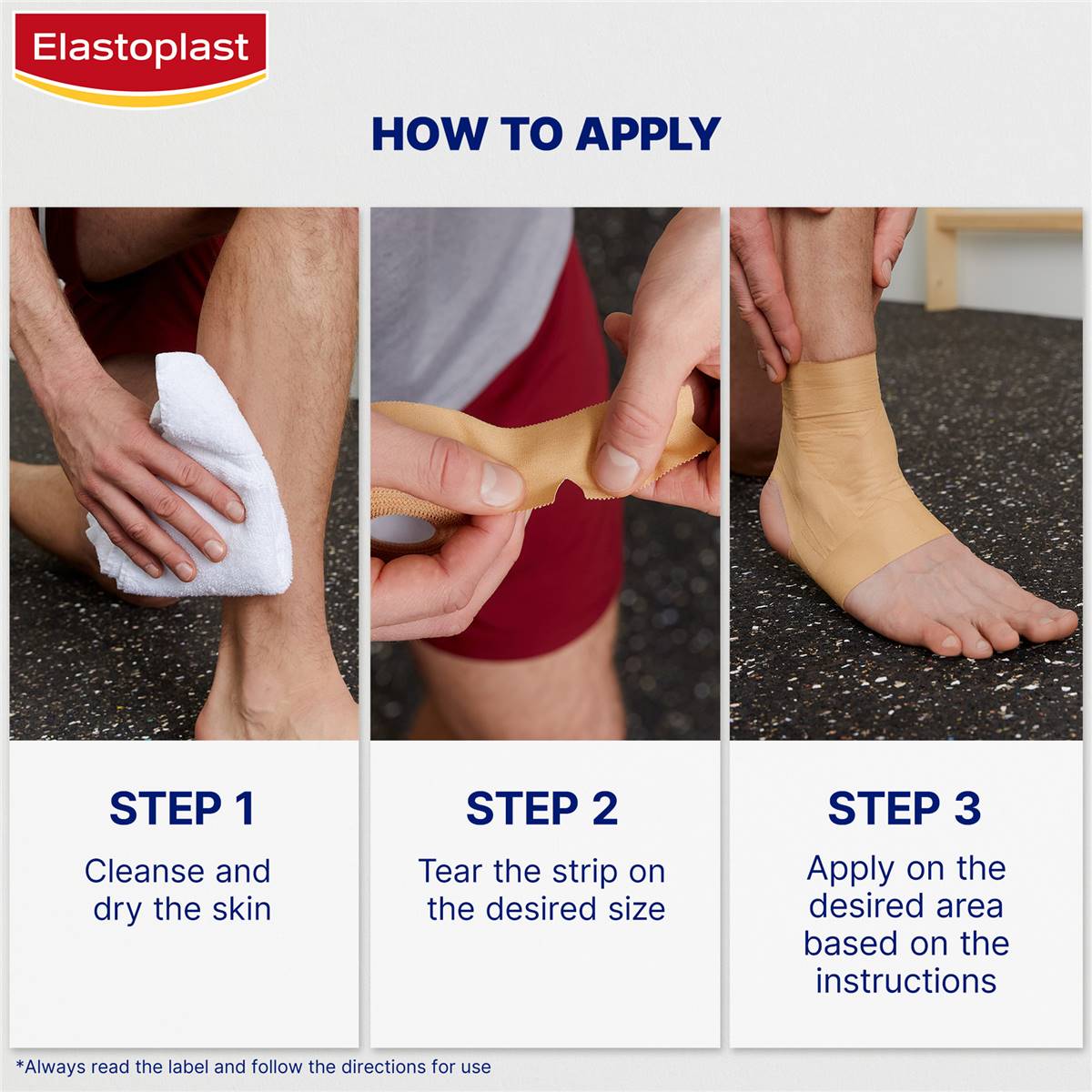 Elastoplast

HOW TO APPLY

STEP 1

Cleanse and dry the skin

STEP 2

Tear the strip on the desired size

STEP 3

Apply on the desired area based on the instructions

*Always read the label and follow the directions for use