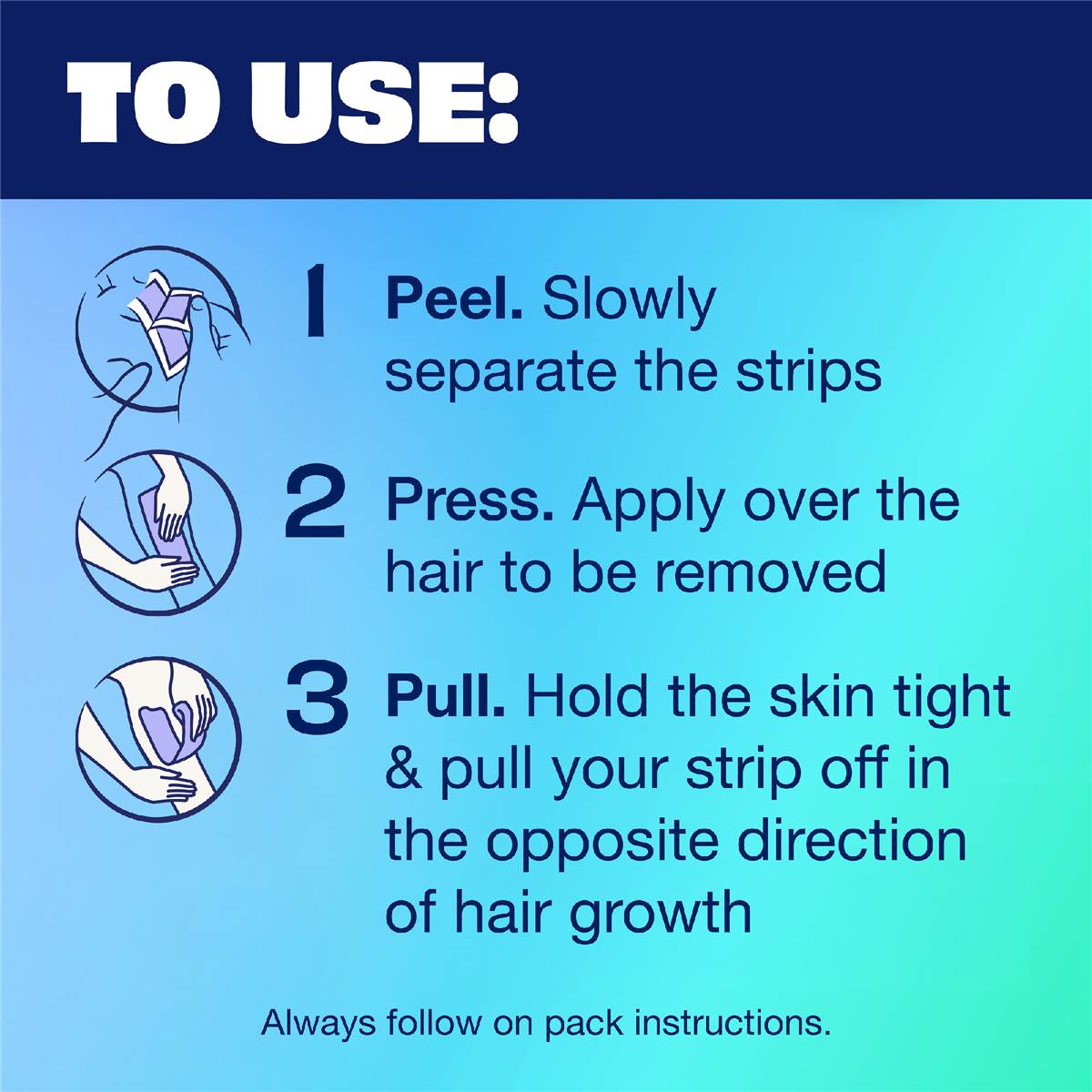 TO USE:

1 Peel. Slowly separate the strips

2 Press. Apply over the hair to be removed

3 Pull. Hold the skin tight & pull your strip off in the opposite direction of hair growth

Always follow on pack instructions.