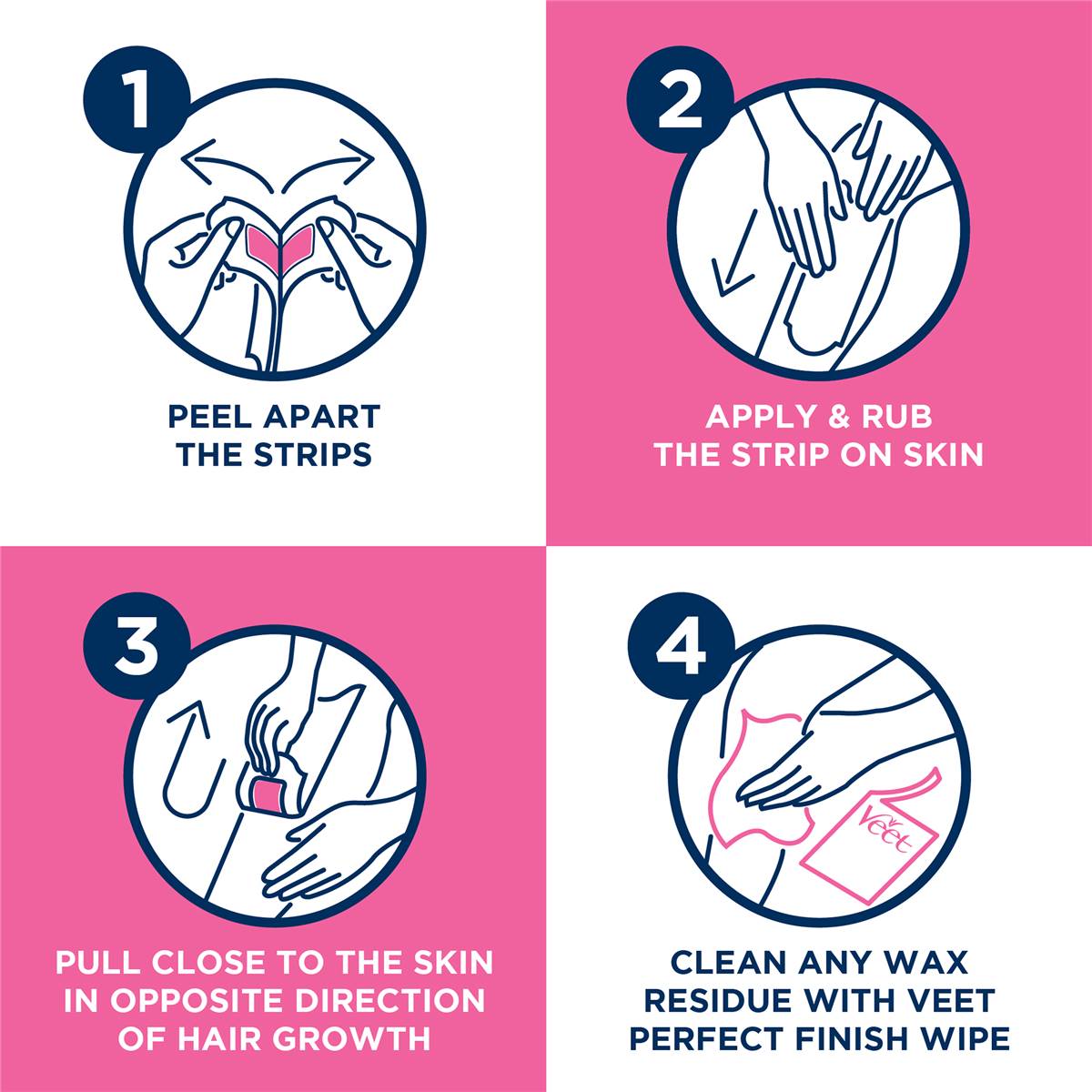 1

PEEL APART THE STRIPS

2

APPLY & RUB THE STRIP ON SKIN

3

PULL CLOSE TO THE SKIN IN OPPOSITE DIRECTION OF HAIR GROWTH

4

Veet

CLEAN ANY WAX RESIDUE WITH VEET PERFECT FINISH WIPE