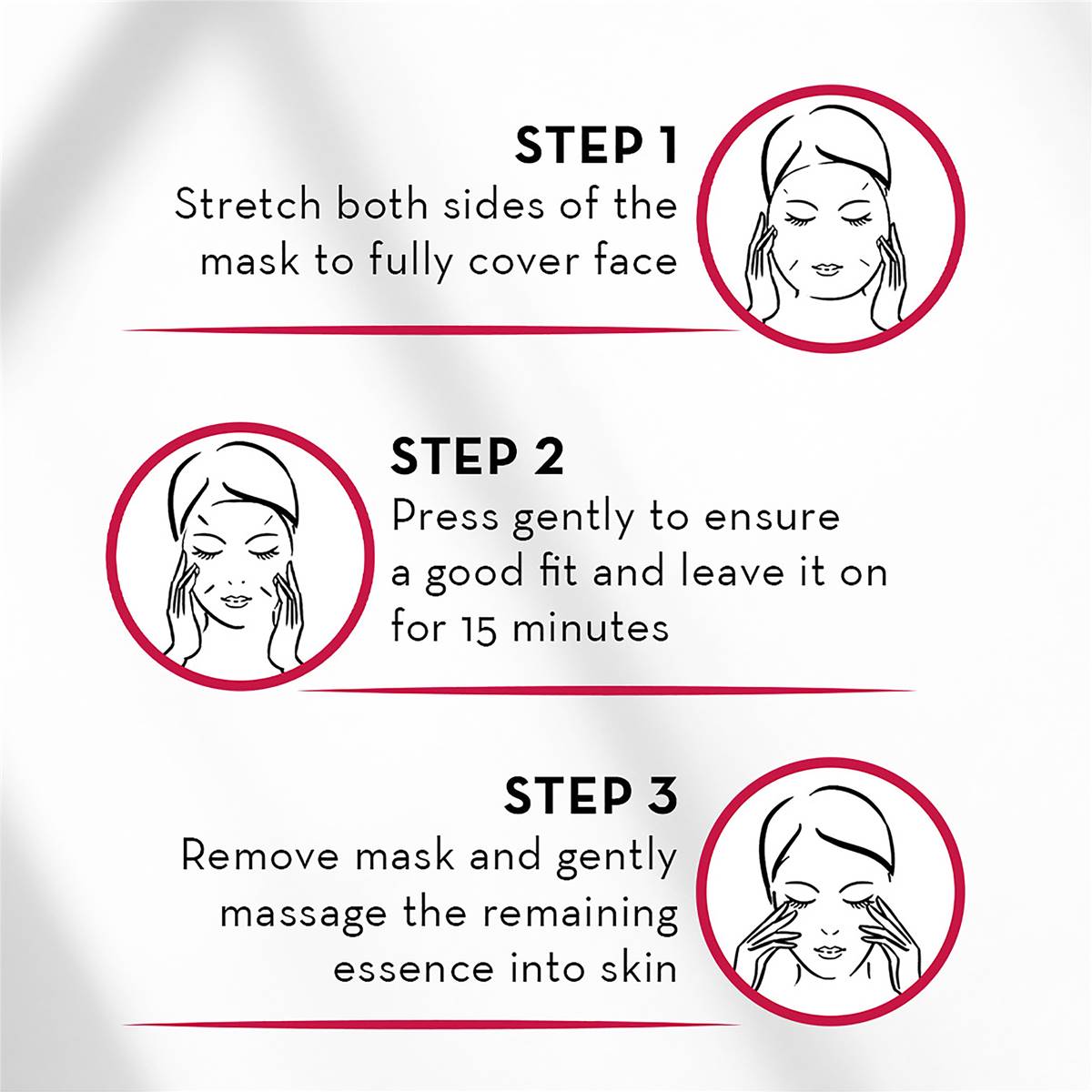 STEP 1
Stretch both sides of the mask to fully cover face

STEP 2
Press gently to ensure a good fit and leave it on for 15 minutes

STEP 3
Remove mask and gently massage the remaining essence into skin