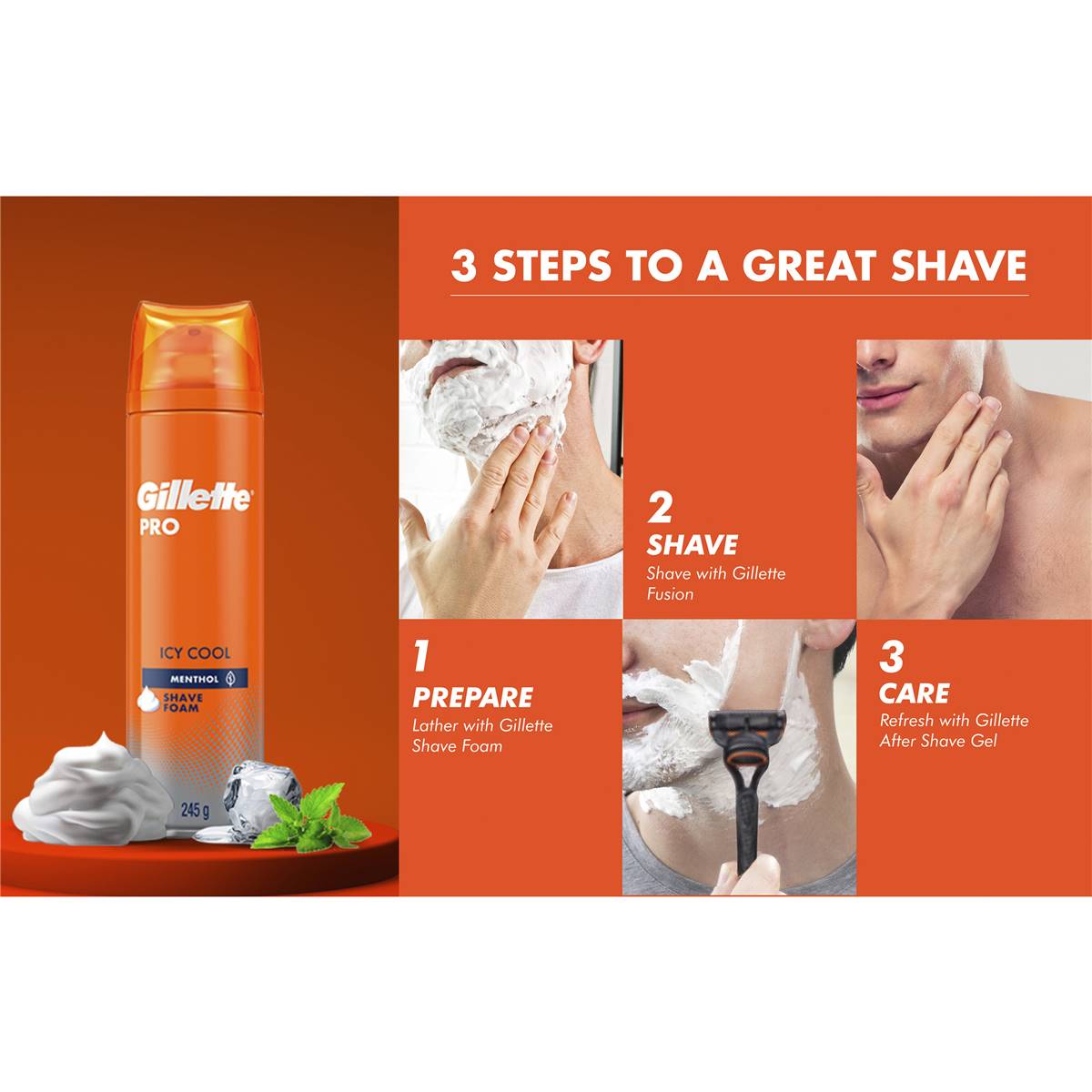 Gillette
PRO
ICY COOL
MENTHOL
SHAVE FOAM
245 g

3 STEPS TO A GREAT SHAVE

1
PREPARE
Lather with Gillette Shave Foam

2
SHAVE
Shave with Gillette Fusion

3
CARE
Refresh with Gillette After Shave Gel