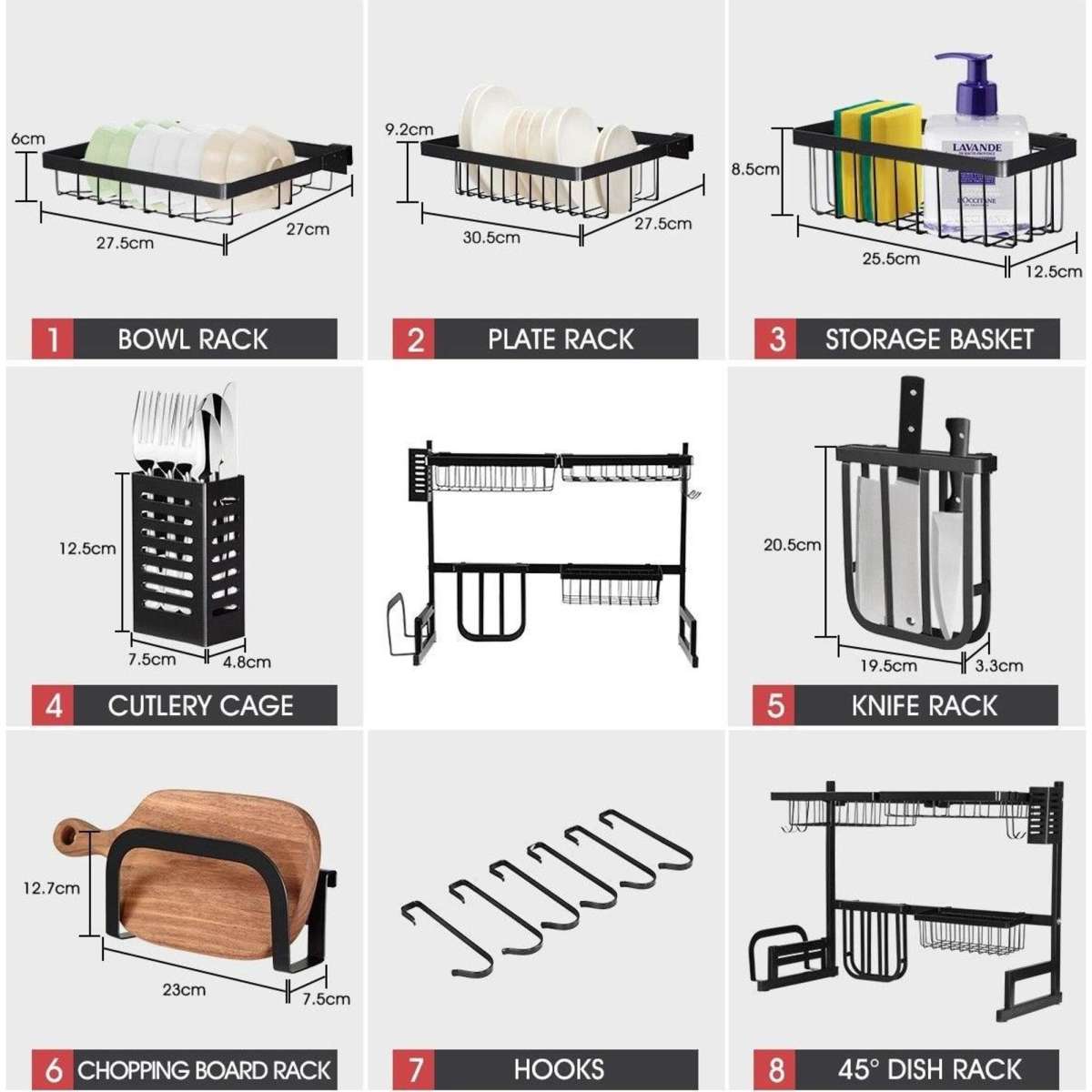 6cm
27.5cm
27cm
1 BOWL RACK

9.2cm
30.5cm
27.5cm
2 PLATE RACK

8.5cm
LAVANDE
L'OCCITANE
25.5cm
12.5cm
3 STORAGE BASKET

12.5cm
7.5cm
4.8cm
4 CUTLERY CAGE

20.5cm
19.5cm
3.3cm
5 KNIFE RACK

12.7cm
23cm
7.5cm
6 CHOPPING BOARD RACK

7 HOOKS

8 45° DISH RACK