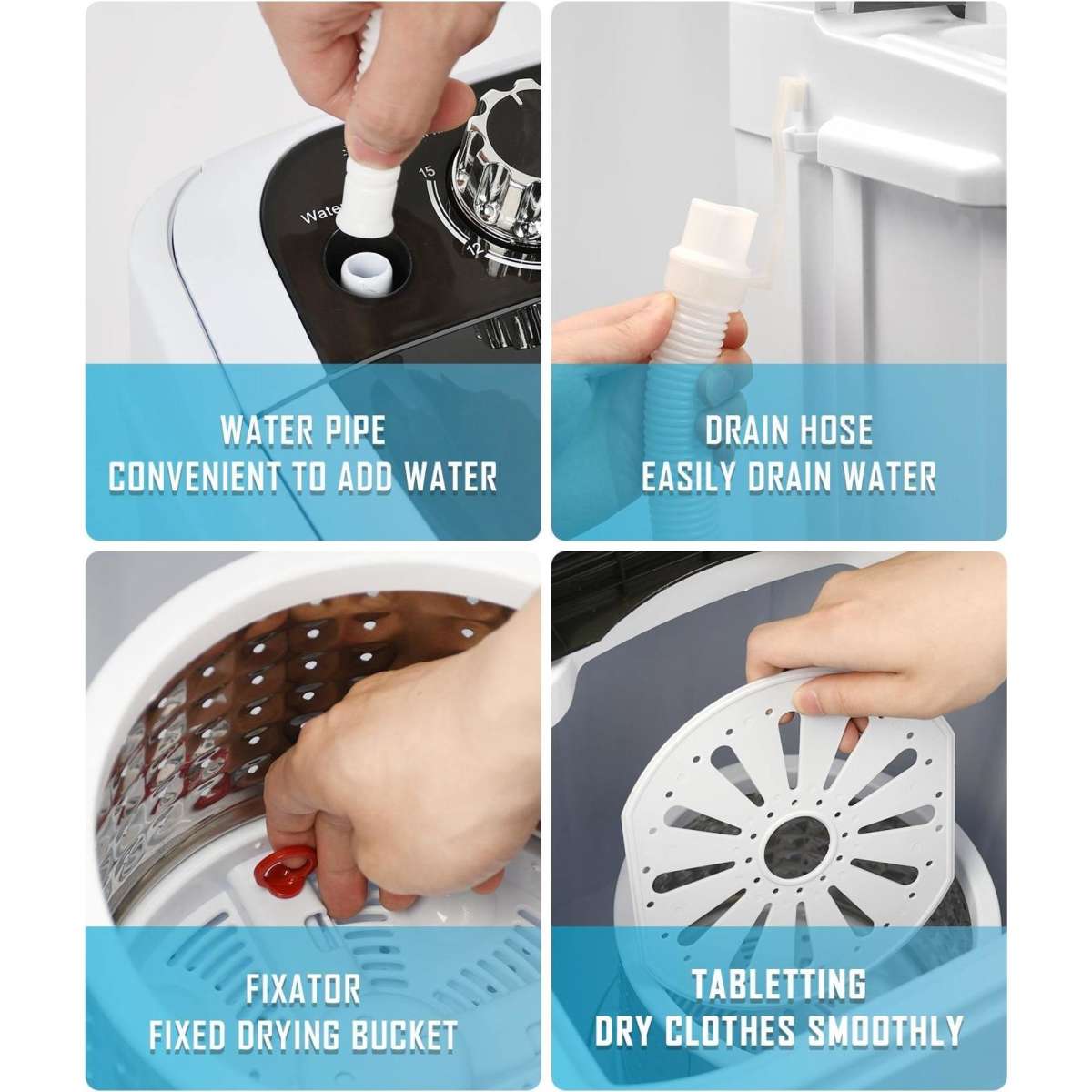 Wate

15

12

WATER PIPE
CONVENIENT TO ADD WATER

DRAIN HOSE
EASILY DRAIN WATER

FIXATOR
FIXED DRYING BUCKET

TABLETTING
DRY CLOTHES SMOOTHLY