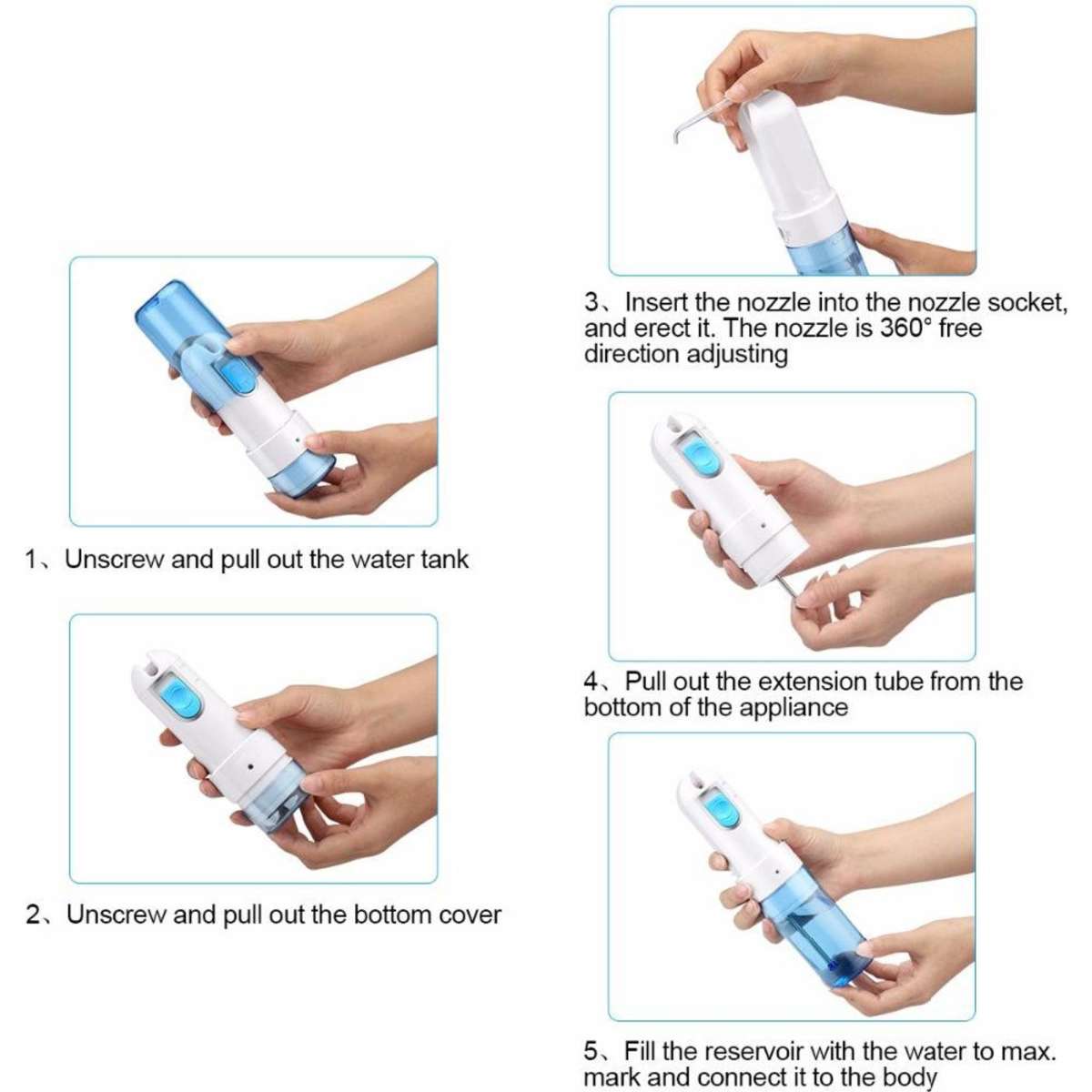 1、Unscrew and pull out the water tank

2、Unscrew and pull out the bottom cover

3、Insert the nozzle into the nozzle socket, and erect it. The nozzle is 360° free direction adjusting

4、Pull out the extension tube from the bottom of the appliance

5、Fill the reservoir with the water to max. mark and connect it to the body