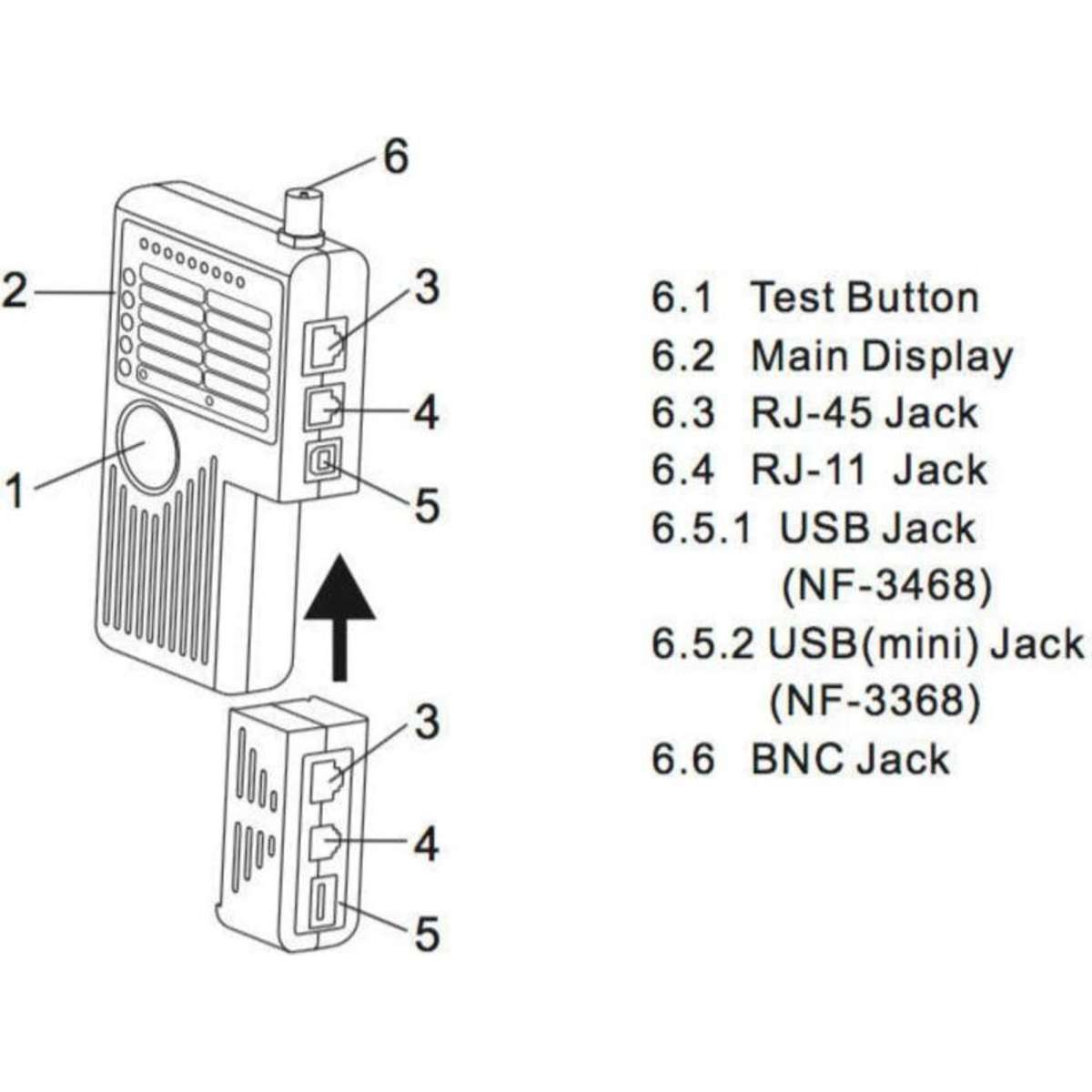 6
2
3
4
1
5
3
4
5

6.1 Test Button
6.2 Main Display
6.3 RJ-45 Jack
6.4 RJ-11 Jack
6.5.1 USB Jack (NF-3468)
6.5.2 USB(mini) Jack (NF-3368)
6.6 BNC Jack