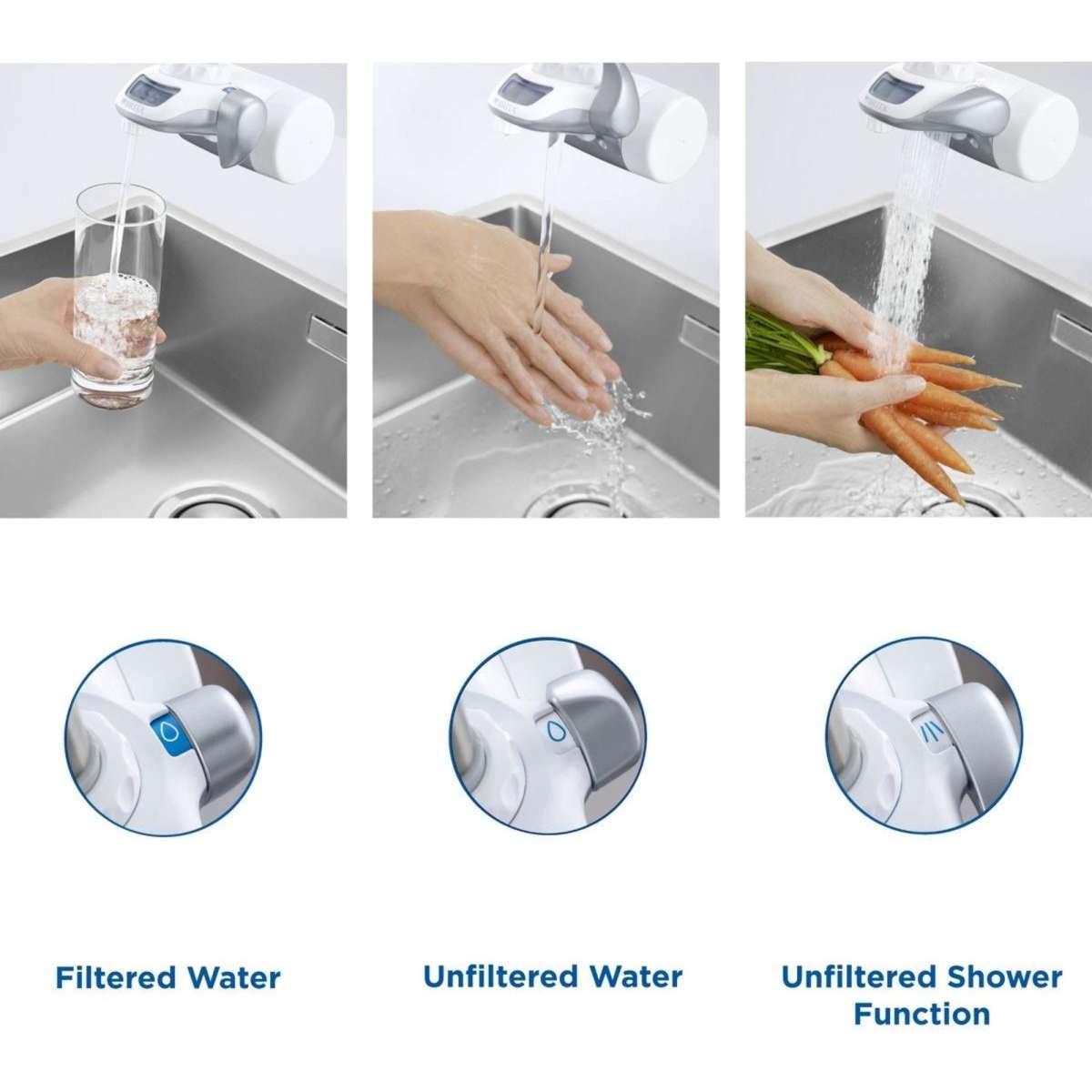 Filtered Water

Unfiltered Water

Unfiltered Shower Function