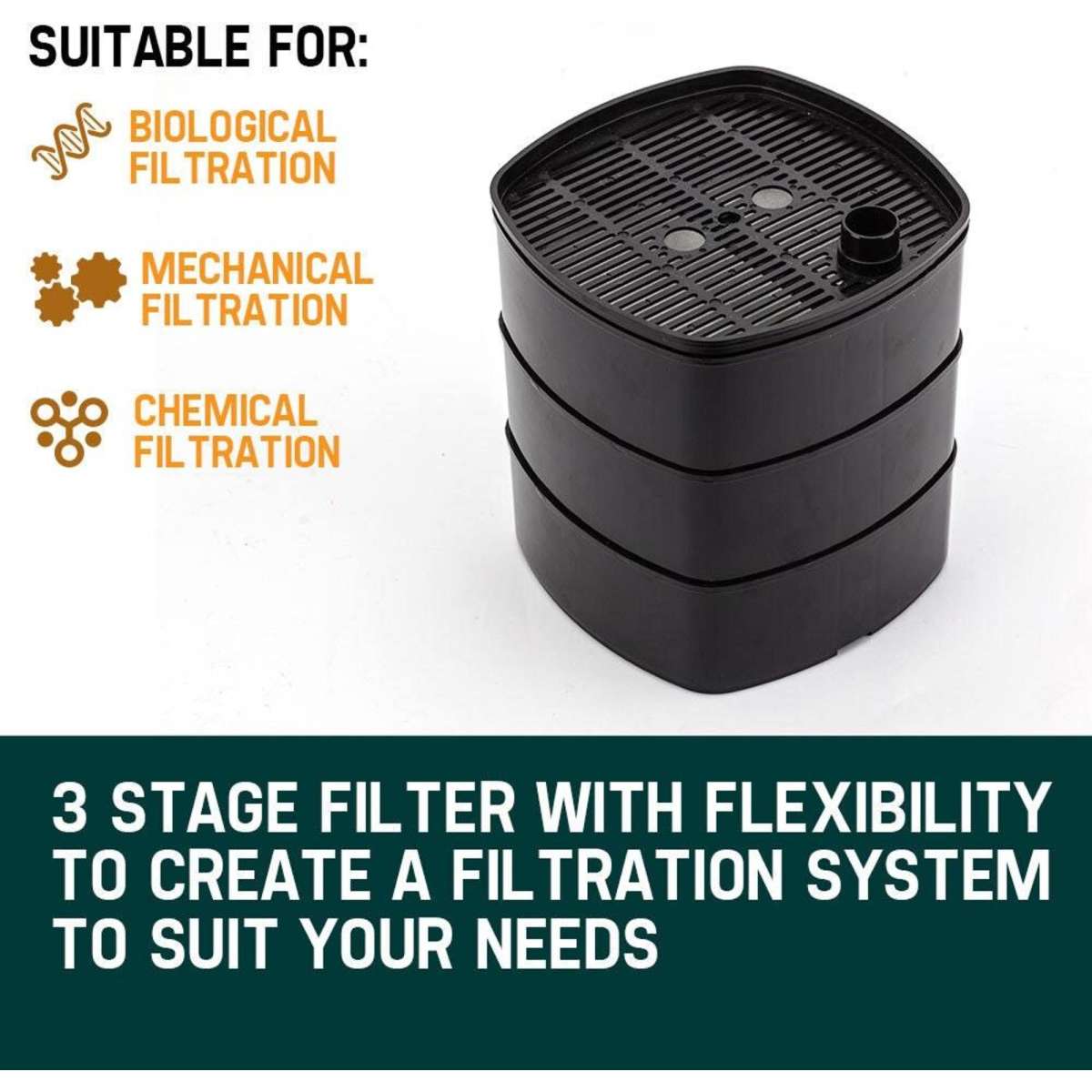 SUITABLE FOR:

BIOLOGICAL FILTRATION

MECHANICAL FILTRATION

CHEMICAL FILTRATION

3 STAGE FILTER WITH FLEXIBILITY TO CREATE A FILTRATION SYSTEM TO SUIT YOUR NEEDS