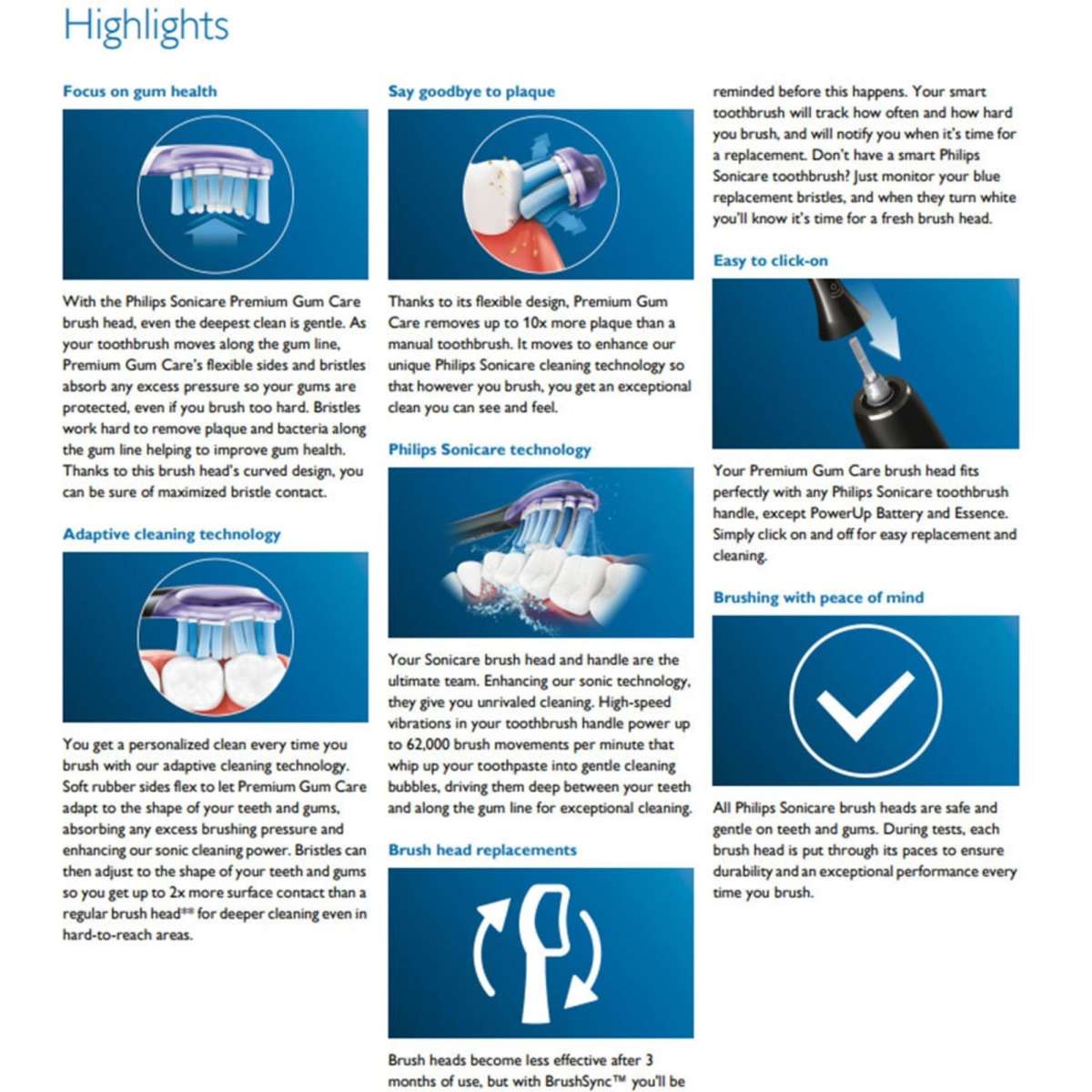 Highlights

Focus on gum health

With the Philips Sonicare Premium Gum Care brush head, even the deepest clean is gentle. As your toothbrush moves along the gum line, Premium Gum Care's flexible sides and bristles absorb any excess pressure so your gums are protected, even if you brush too hard. Bristles work hard to remove plaque and bacteria along the gum line helping to improve gum health. Thanks to this brush head's curved design, you can be sure of maximized bristle contact.

Adaptive cleaning technology

You get a personalized clean every time you brush with our adaptive cleaning technology. Soft rubber sides flex to let Premium Gum Care adapt to the shape of your teeth and gums, absorbing any excess brushing pressure and enhancing our sonic cleaning power. Bristles can then adjust to the shape of your teeth and gums so you get up to 2x more surface contact than a regular brush head** for deeper cleaning even in hard-to-reach areas.

Say goodbye to plaque

Thanks to its flexible design, Premium Gum Care removes up to 10x more plaque than a manual toothbrush. It moves to enhance our unique Philips Sonicare cleaning technology so that however you brush, you get an exceptional clean you can see and feel.

Philips Sonicare technology

Your Sonicare brush head and handle are the ultimate team. Enhancing our sonic technology, they give you unrivaled cleaning. High-speed vibrations in your toothbrush handle power up to 62,000 brush movements per minute that whip up your toothpaste into gentle cleaning bubbles, driving them deep between your teeth and along the gum line for exceptional cleaning.

Brush head replacements

Brush heads become less effective after 3 months of use, but with BrushSync™ you'll be reminded before this happens. Your smart toothbrush will track how often and how hard you brush, and will notify you when it's time for a replacement. Don't have a smart Philips Sonicare toothbrush? Just monitor your blue replacement bristles, and when they turn white you'll know it's time for a fresh brush head.

Easy to click-on

Your Premium Gum Care brush head fits perfectly with any Philips Sonicare toothbrush handle, except PowerUp Battery and Essence. Simply click on and off for easy replacement and cleaning.

Brushing with peace of mind

All Philips Sonicare brush heads are safe and gentle on teeth and gums. During tests, each brush head is put through its paces to ensure durability and an exceptional performance every time you brush.