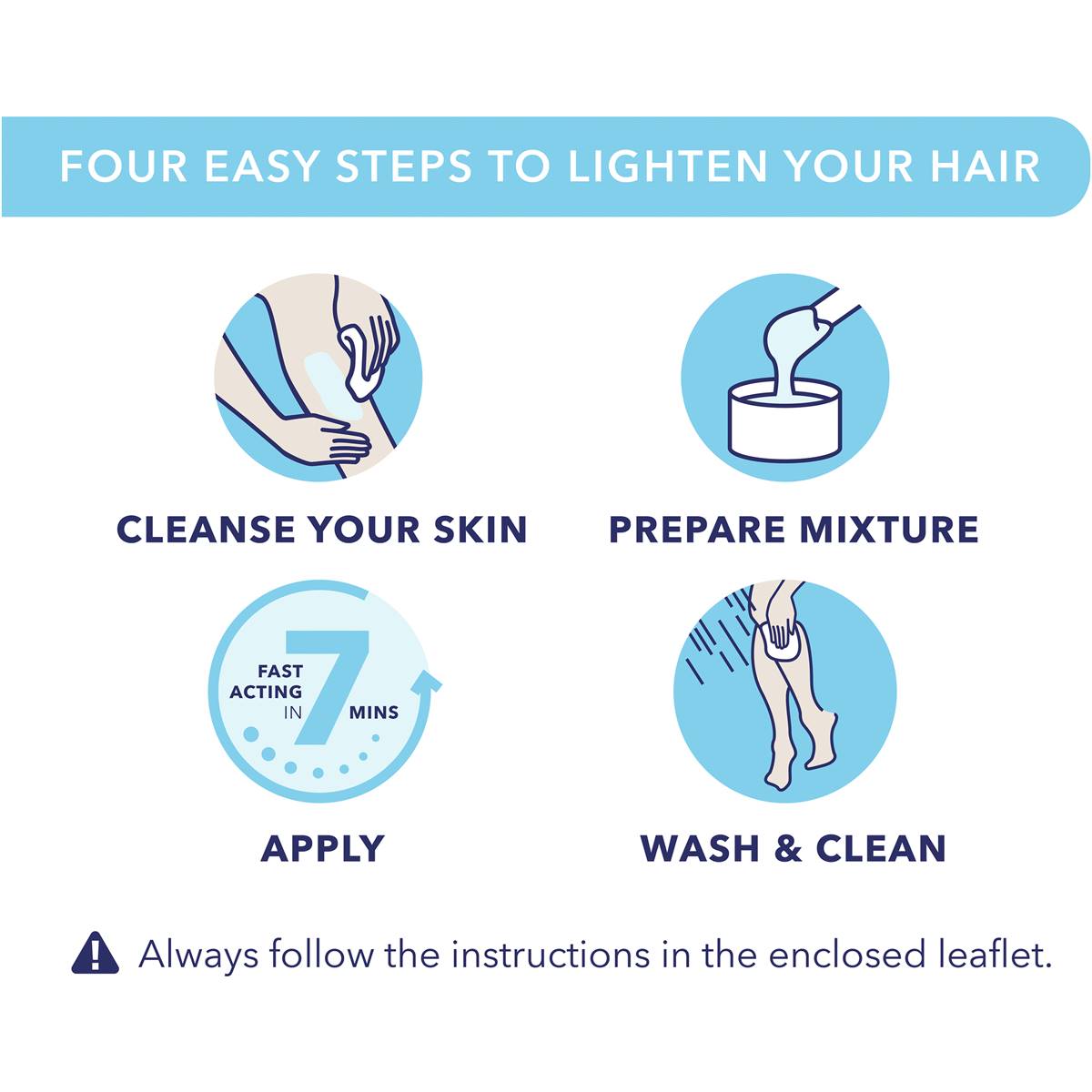 FOUR EASY STEPS TO LIGHTEN YOUR HAIR

CLEANSE YOUR SKIN

PREPARE MIXTURE

FAST ACTING IN 7 MINS

APPLY

WASH & CLEAN

Always follow the instructions in the enclosed leaflet.